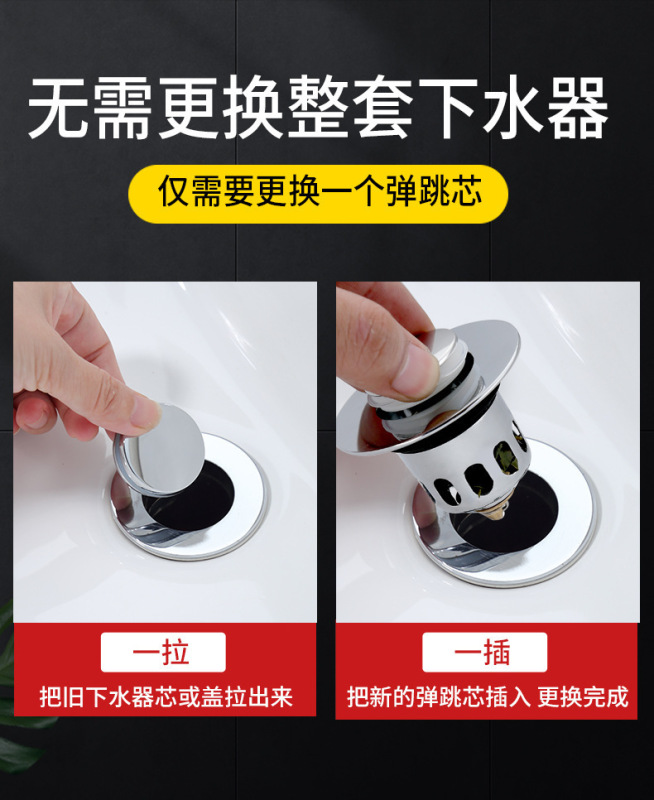 无需更换整套下水器

仅需要更换一个弹跳芯

一拉

把旧下水器芯或盖拉出来

一插

把新的弹跳芯插入 更换完成