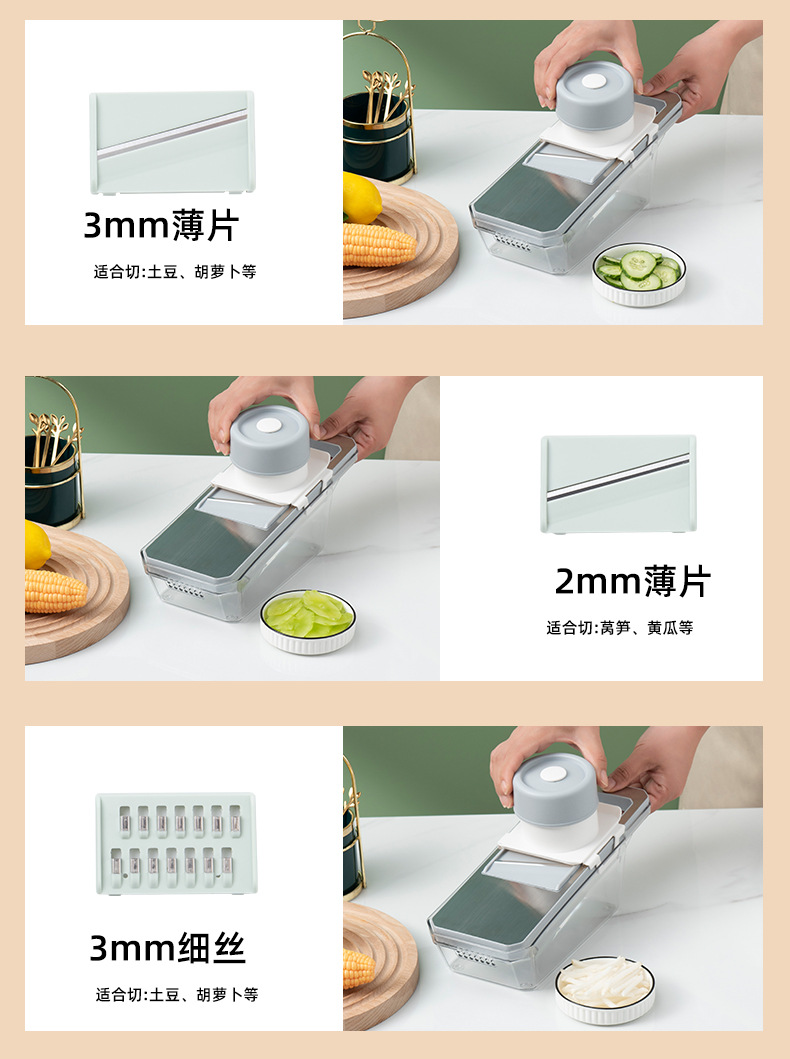 3mm薄片

适合切:土豆、胡萝卜等

2mm薄片

适合切:莴笋、黄瓜等

3mm细丝

适合切:土豆、胡萝卜等