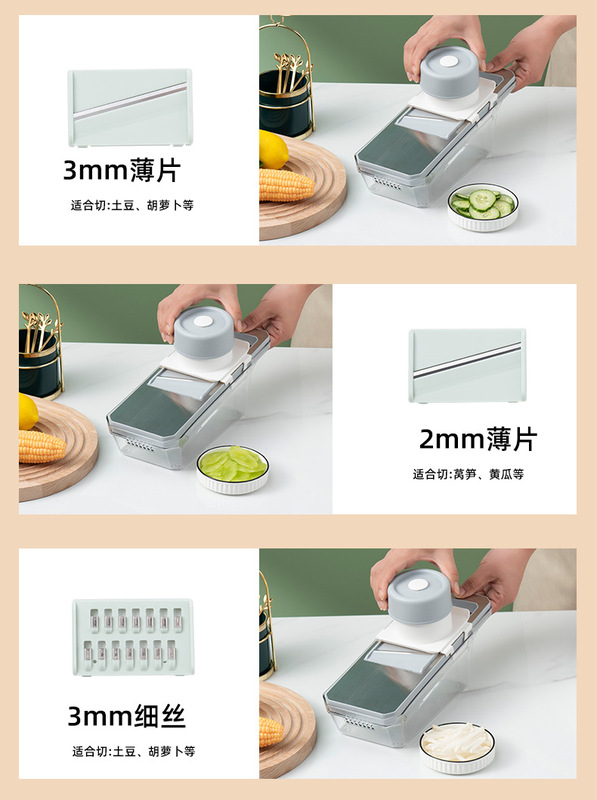 3mm薄片

适合切:土豆、胡萝卜等

2mm薄片

适合切:莴笋、黄瓜等

3mm细丝

适合切:土豆、胡萝卜等