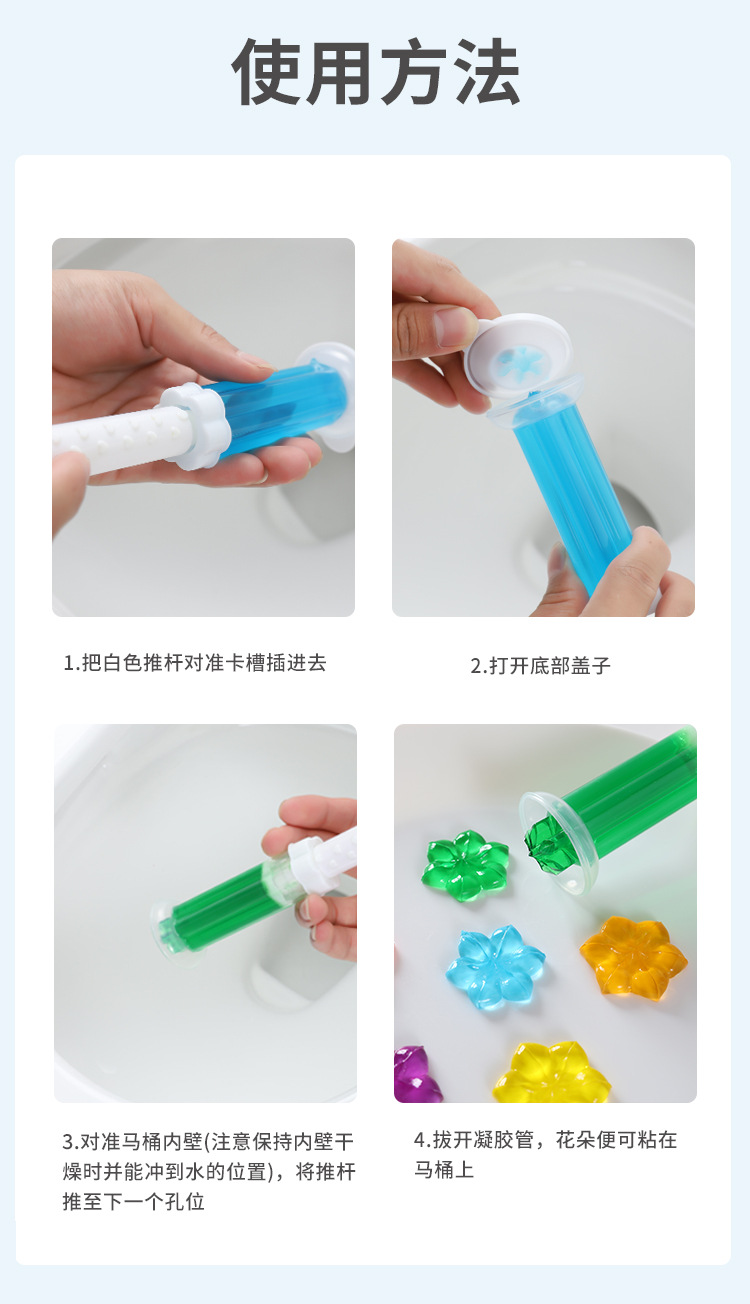 使用方法

1.把白色推杆对准卡槽插进去

2.打开底部盖子

3.对准马桶内壁(注意保持内壁干燥时并能冲到水的位置)，将推杆推至下一个孔位

4.拔开凝胶管，花朵便可粘在马桶上