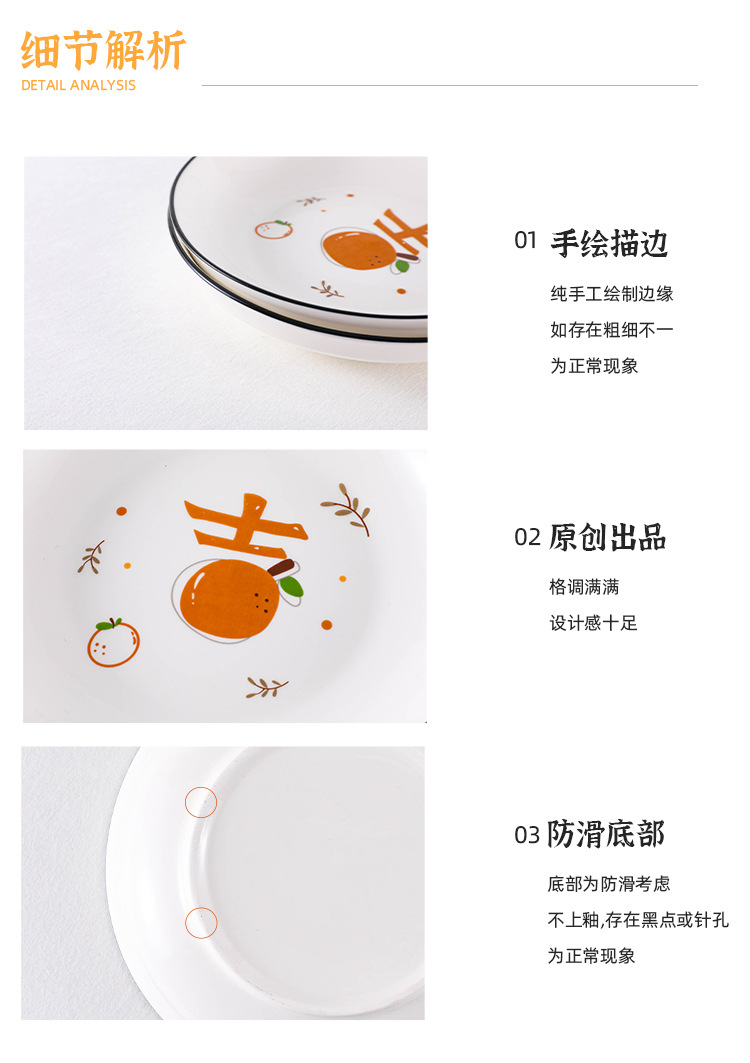 细节解析
DETAIL ANALYSIS

01 手绘描边

纯手工绘制边缘
如存在粗细不一
为正常现象

吉

02 原创出品

格调满满
设计感十足

03 防滑底部

底部为防滑考虑
不上釉,存在黑点或针孔
为正常现象