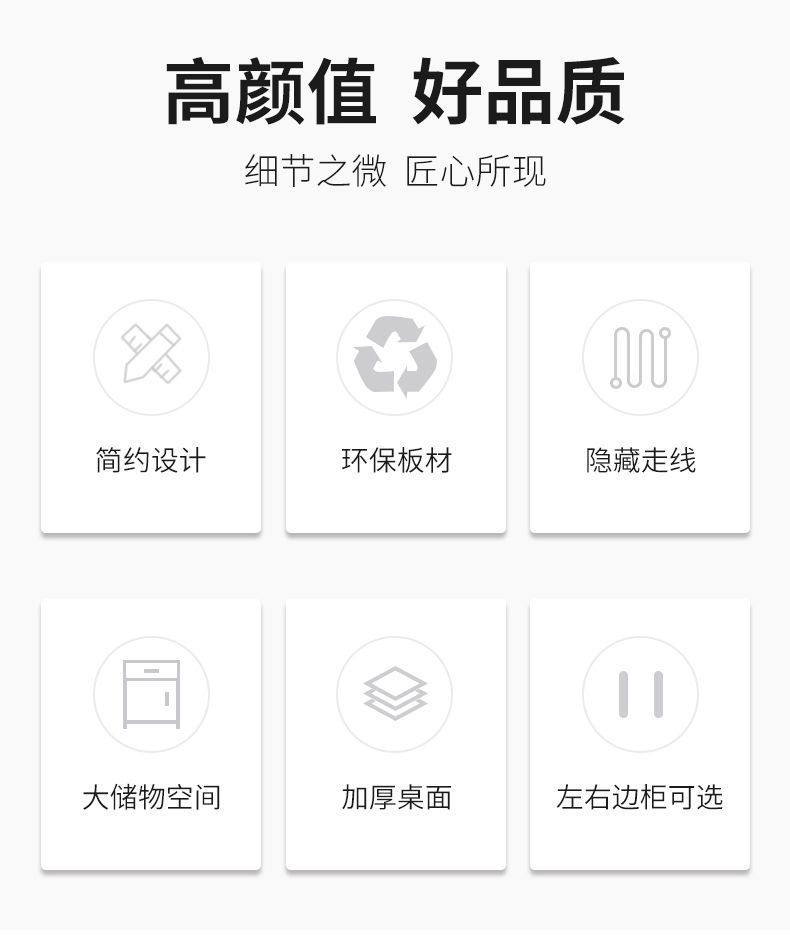 高颜值 好品质

细节之微 匠心所现

简约设计

环保板材

隐藏走线

大储物空间

加厚桌面

左右边柜可选