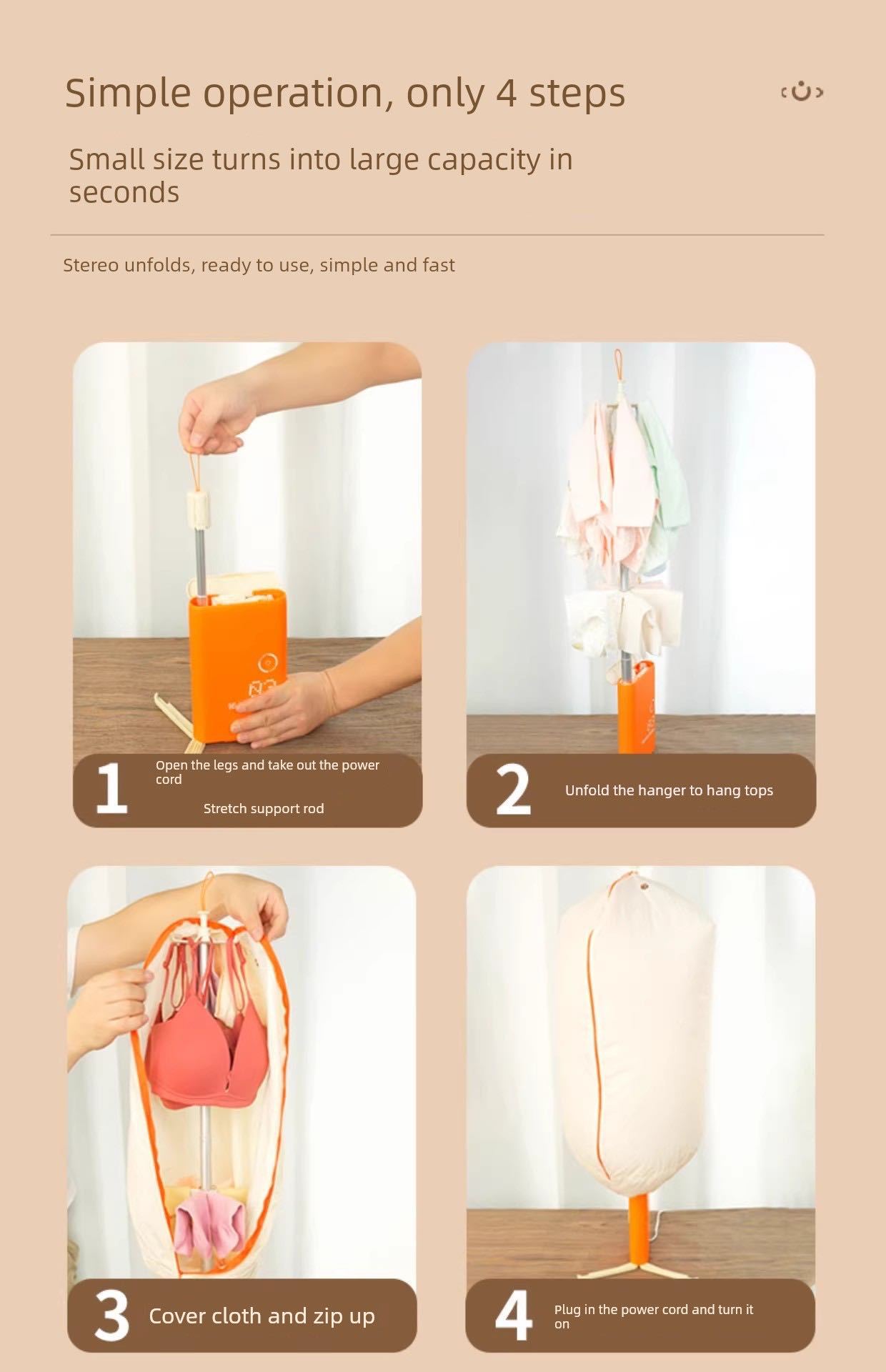 Simple operation, only 4 steps

Small size turns into large capacity in seconds

Stereo unfolds, ready to use, simple and fast

1 Open the legs and take out the power cord

Stretch support rod

2 Unfold the hanger to hang tops

3 Cover cloth and zip up

4 Plug in the power cord and turn it on