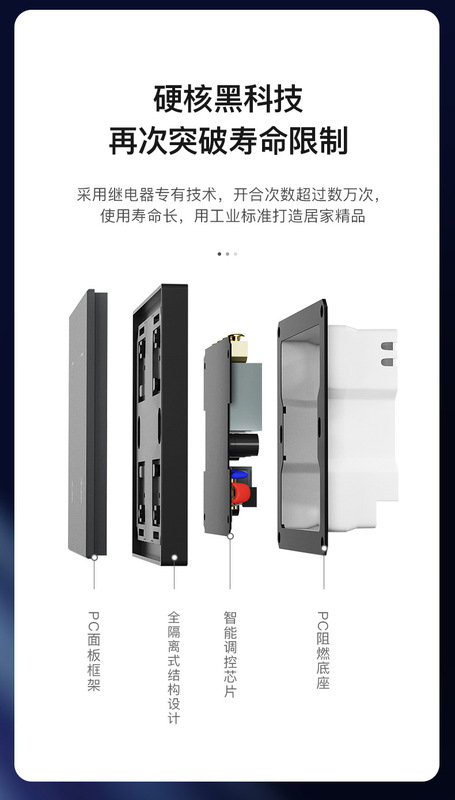 硬核黑科技
再次突破寿命限制

采用继电器专有技术，开合次数超过数万次，使用寿命长，用工业标准打造居家精品

PC面板框架

全隔离式结构设计

智能调控芯片

PC阻燃底座