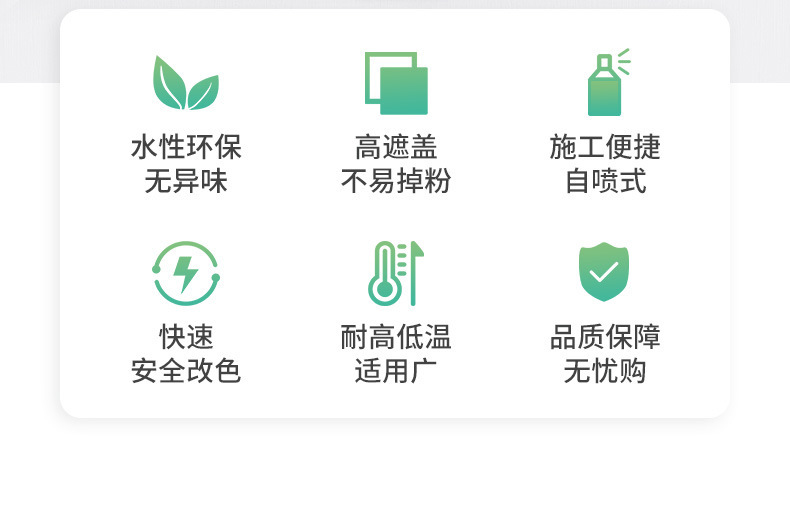 水性环保
无异味

高遮盖
不易掉粉

施工便捷
自喷式

快速
安全改色

耐高低温
适用广

品质保障
无忧购