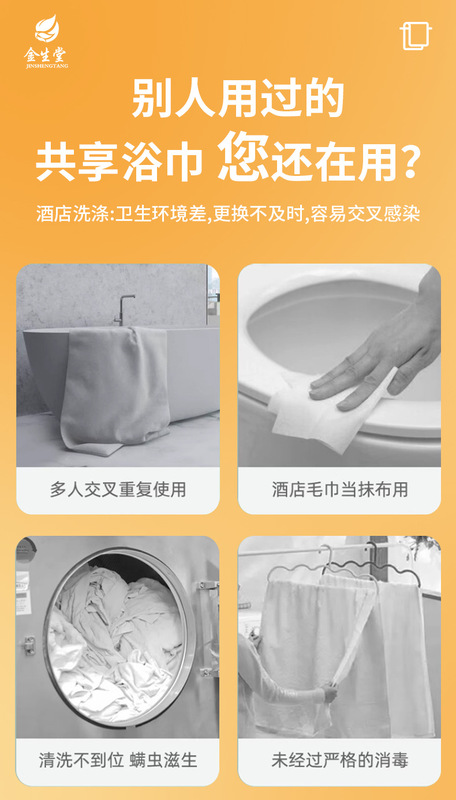 金生堂
JINSHENGTANG

别人用过的
共享浴巾 您还在用?

酒店洗涤:卫生环境差,更换不及时,容易交叉感染

多人交叉重复使用

酒店毛巾当抹布用

清洗不到位 螨虫滋生

未经过严格的消毒