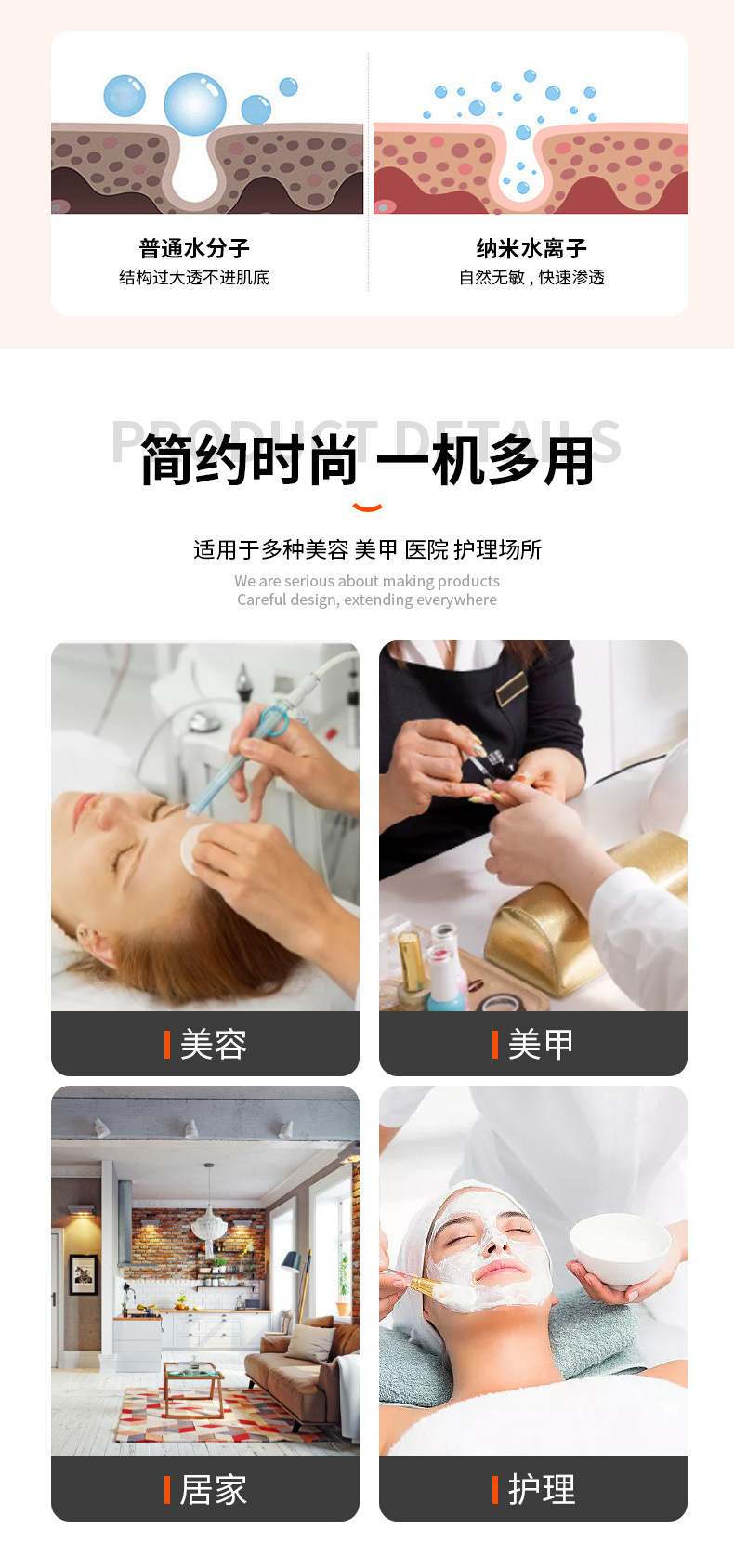 普通水分子
结构过大透不进肌底

纳米水离子
自然无敏，快速渗透

PRODUCT DETAILS
简约时尚 一机多用

适用于多种美容 美甲 医院 护理场所
We are serious about making products
Careful design, extending everywhere

美容

美甲

居家

护理