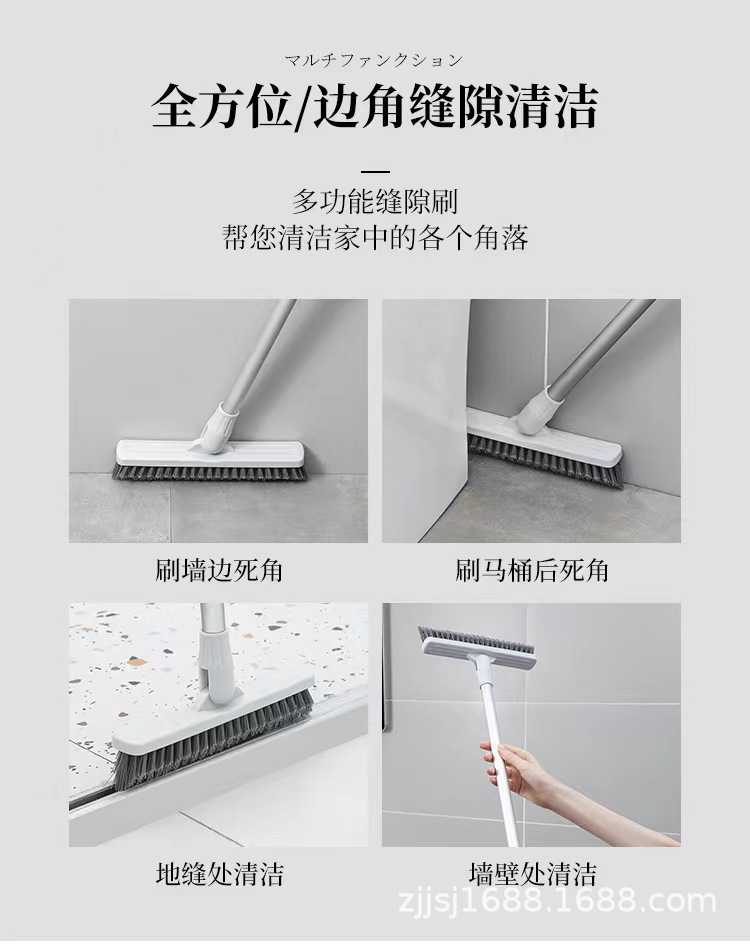 マルチファンクション

全方位/边角缝隙清洁

多功能缝隙刷
帮您清洁家中的各个角落

刷墙边死角

刷马桶后死角

地缝处清洁

墙壁处清洁

zjjsj1688.1688.com