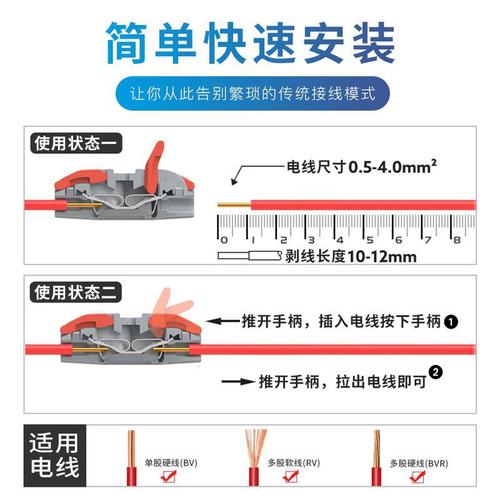 简单快速安装

让你从此告别繁琐的传统接线模式

使用状态一

电线尺寸0.5-4.0mm²

0 1 2 3 4 5 6 7 8

剥线长度10-12mm

使用状态二

推开手柄，插入电线按下手柄 ❶

推开手柄，拉出电线即可 ❷

适用电线

单股硬线(BV)

多股软线(RV)

多股硬线(BVR)