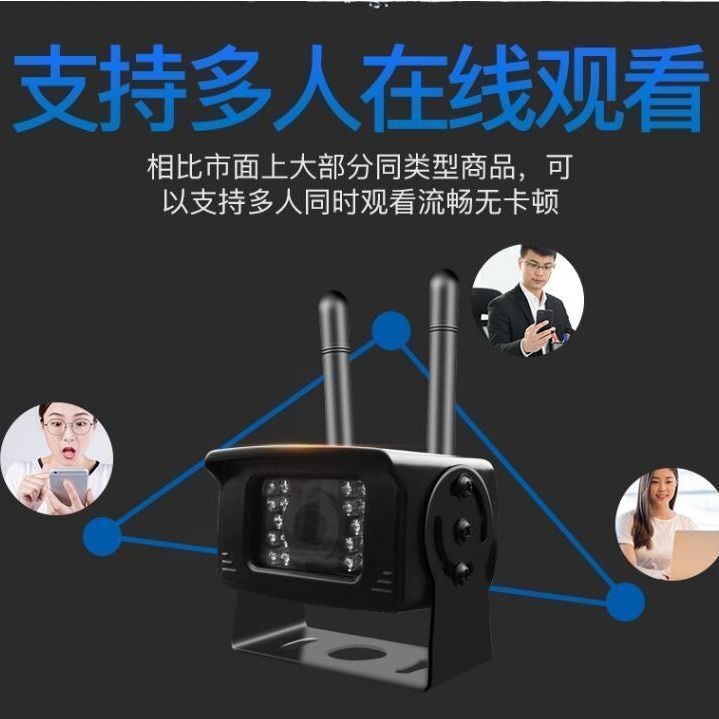 支持多人在线观看

相比市面上大部分同类型商品，可以支持多人同时观看流畅无卡顿