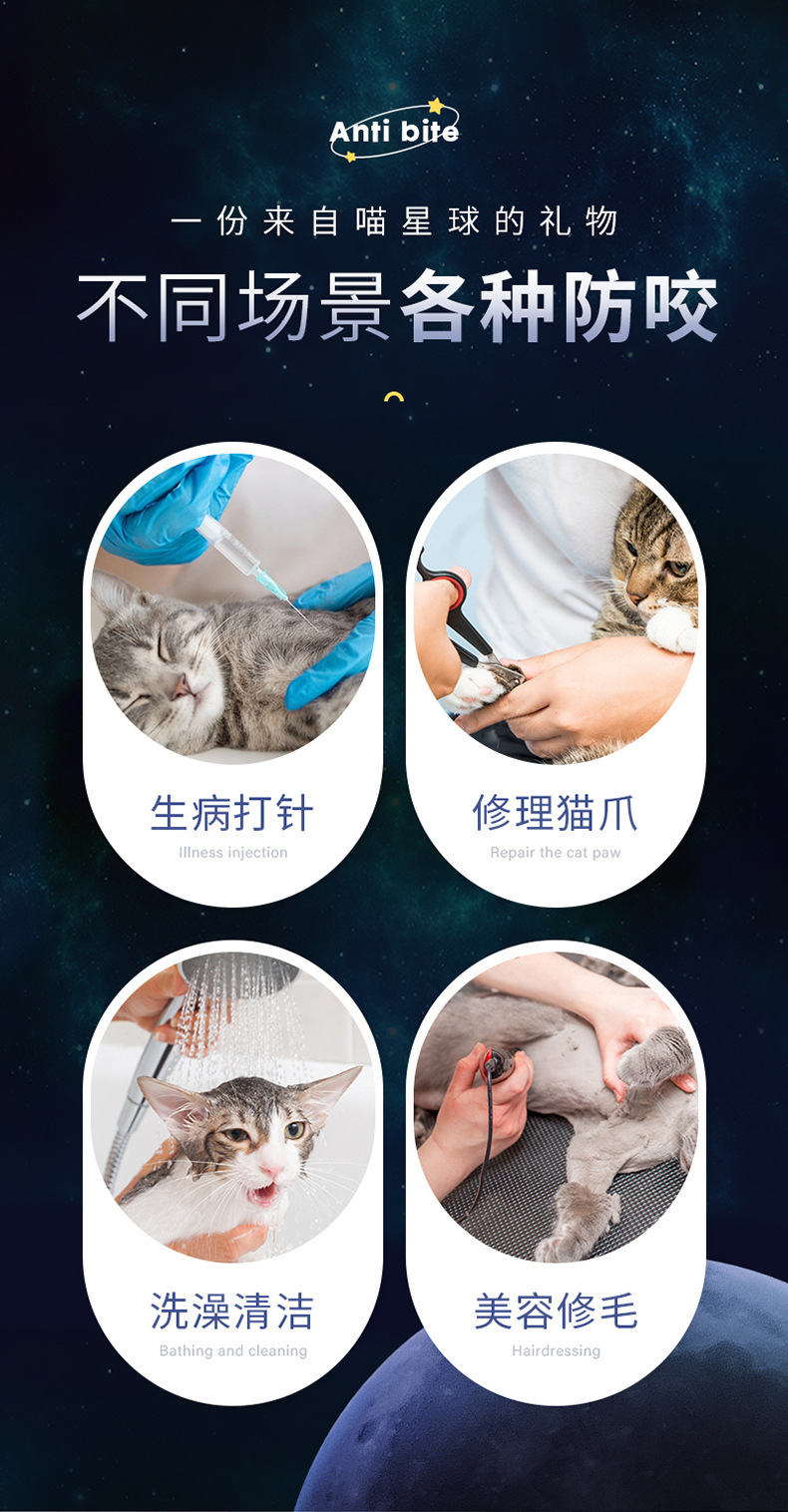 Anti bite

一份来自喵星球的礼物

不同场景各种防咬

生病打针
Illness injection

修理猫爪
Repair the cat paw

洗澡清洁
Bathing and cleaning

美容修毛
Hairdressing