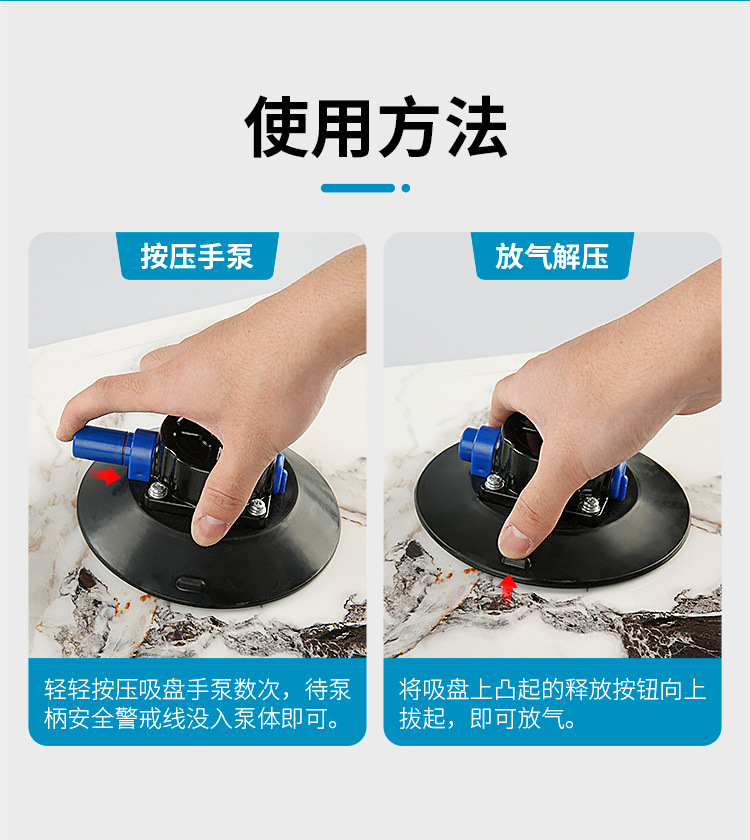 使用方法

按压手泵

轻轻按压吸盘手泵数次，待泵柄安全警戒线没入泵体即可。

放气解压

将吸盘上凸起的释放按钮向上拔起，即可放气。