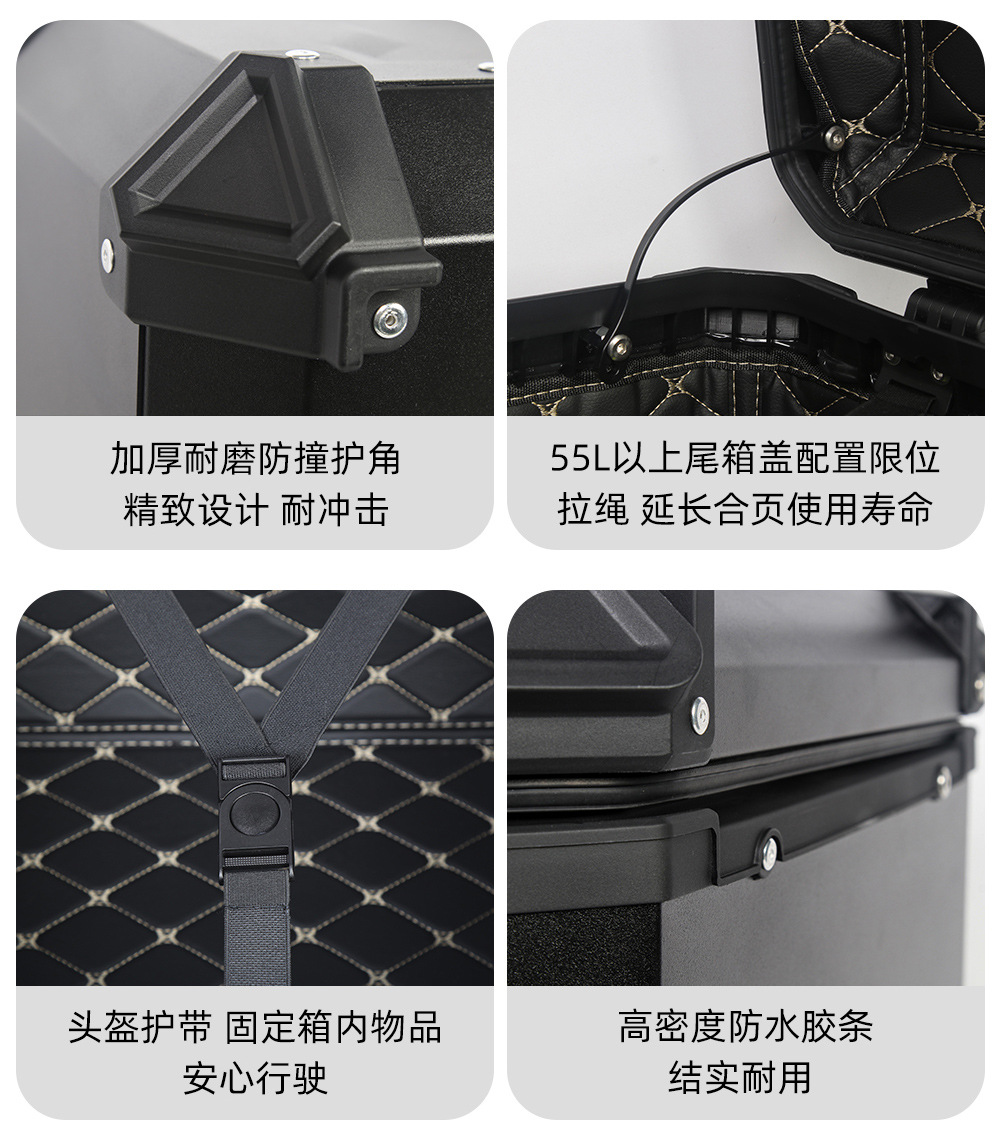 加厚耐磨防撞护角
精致设计 耐冲击

55L以上尾箱盖配置限位
拉绳 延长合页使用寿命

头盔护带 固定箱内物品
安心行驶

高密度防水胶条
结实耐用