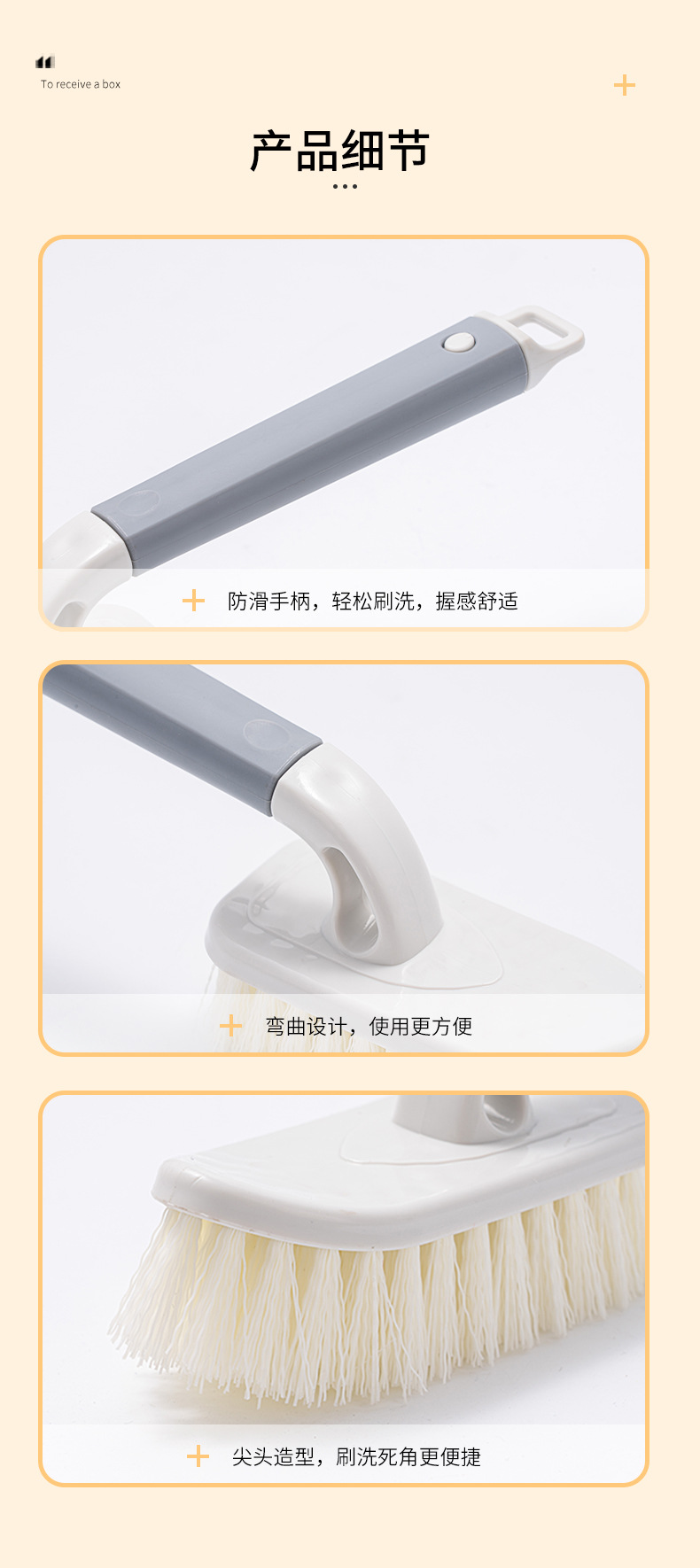 To receive a box

产品细节

防滑手柄，轻松刷洗，握感舒适

弯曲设计，使用更方便

尖头造型，刷洗死角更便捷