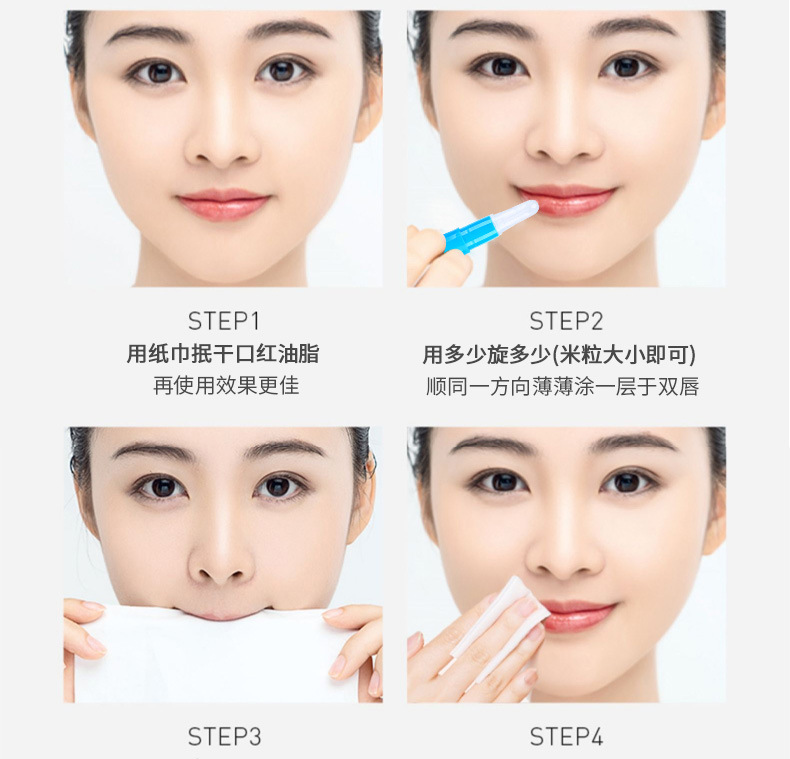 STEP1
用纸巾抿干口红油脂
再使用效果更佳

STEP2
用多少旋多少(米粒大小即可)
顺同一方向薄薄涂一层于双唇

STEP3

STEP4