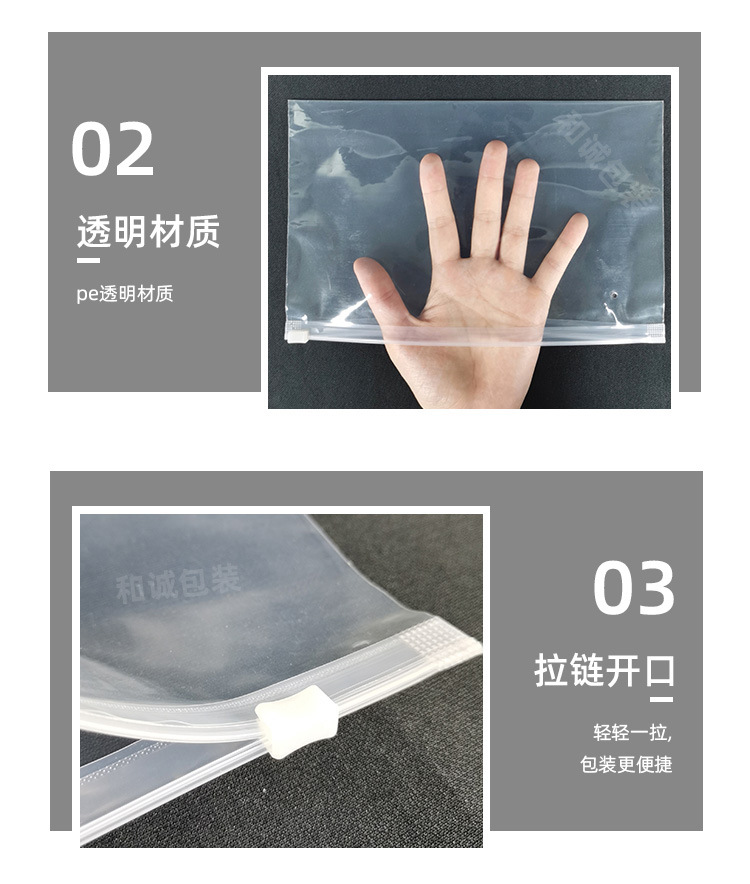 02

透明材质

pe透明材质

和诚包装

和诚包装

03

拉链开口

轻轻一拉,
包装更便捷