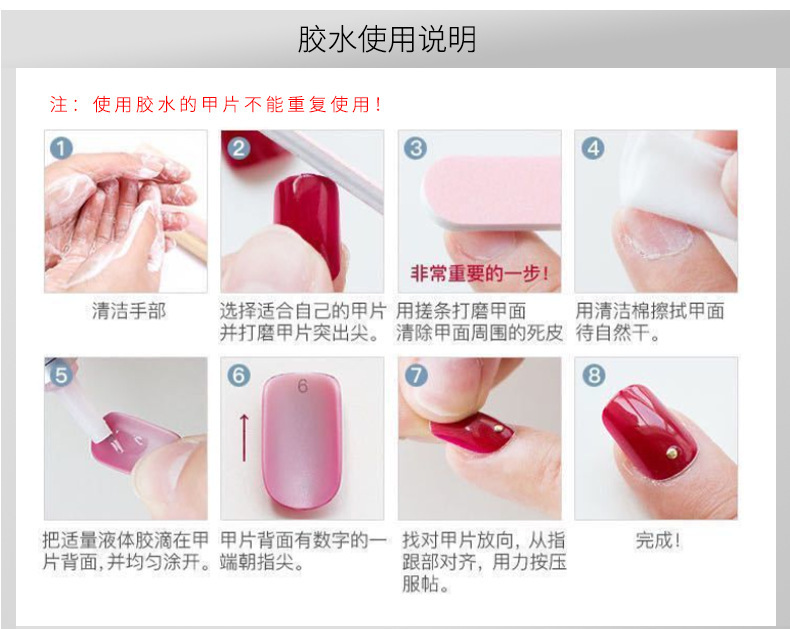 胶水使用说明

注：使用胶水的甲片不能重复使用！

1
清洁手部

2
选择适合自己的甲片并打磨甲片突出尖。

3
非常重要的一步！
用搓条打磨甲面清除甲面周围的死皮

4
用清洁棉擦拭甲面待自然干。

5
把适量液体胶滴在甲片背面，并均匀涂开。

6
6
甲片背面有数字的一端朝指尖。

7
找对甲片放向，从指跟部对齐，用力按压服帖。

8
完成！