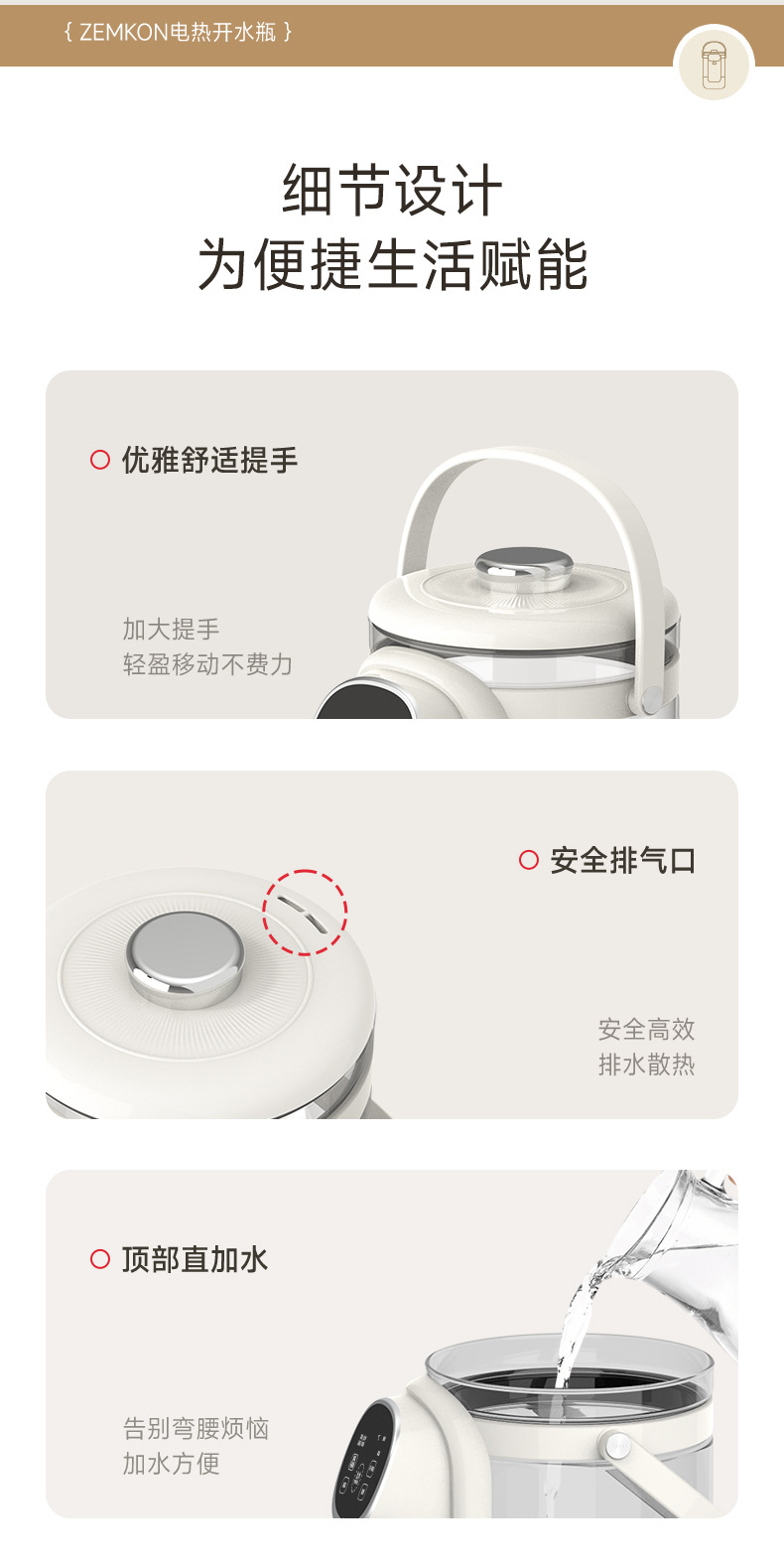 { ZEMKON电热开水瓶 }

细节设计
为便捷生活赋能

优雅舒适提手

加大提手
轻盈移动不费力

安全排气口

安全高效
排水散热

顶部直加水

告别弯腰烦恼
加水方便