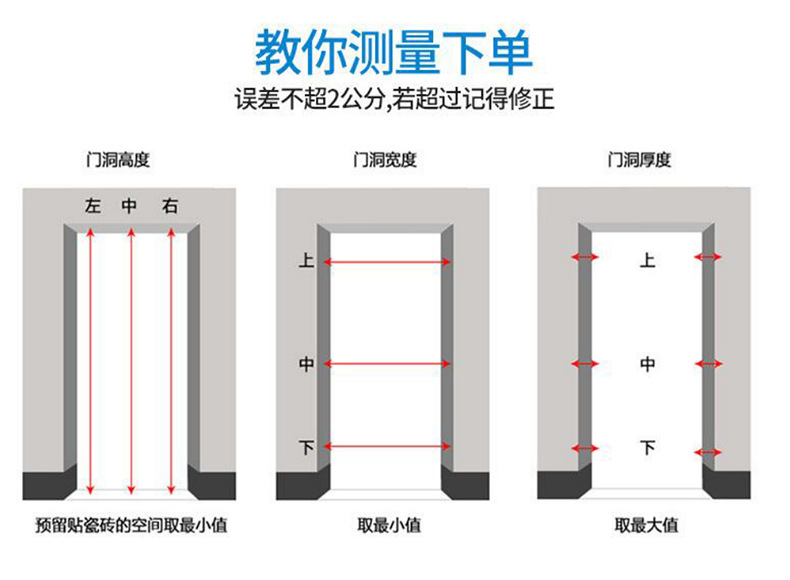 教你测量下单

误差不超2公分,若超过记得修正

门洞高度

左 中 右

预留贴瓷砖的空间取最小值

门洞宽度

上

中

下

取最小值

门洞厚度

上

中

下

取最大值