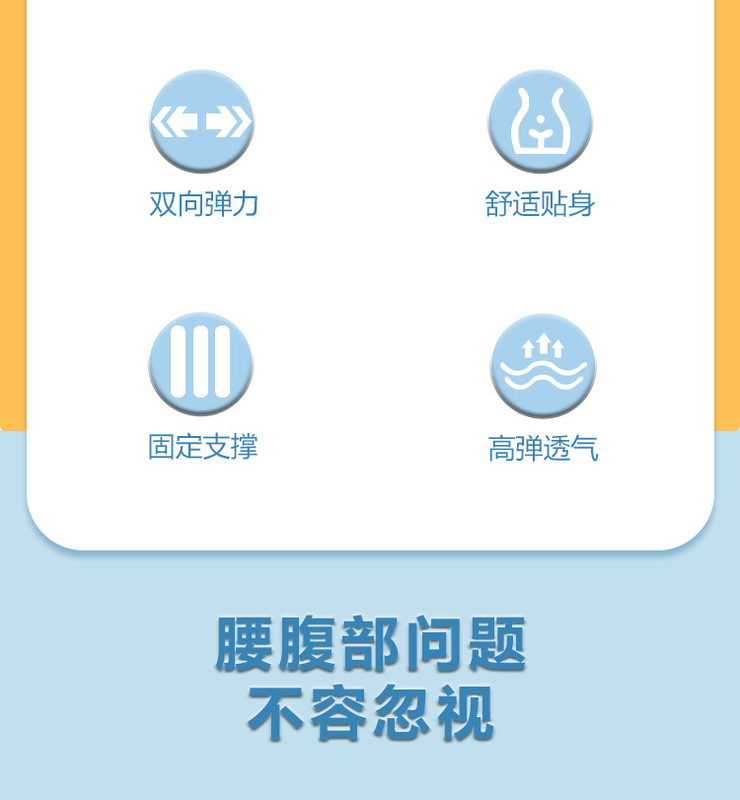 双向弹力

舒适贴身

固定支撑

高弹透气

腰腹部问题
不容忽视