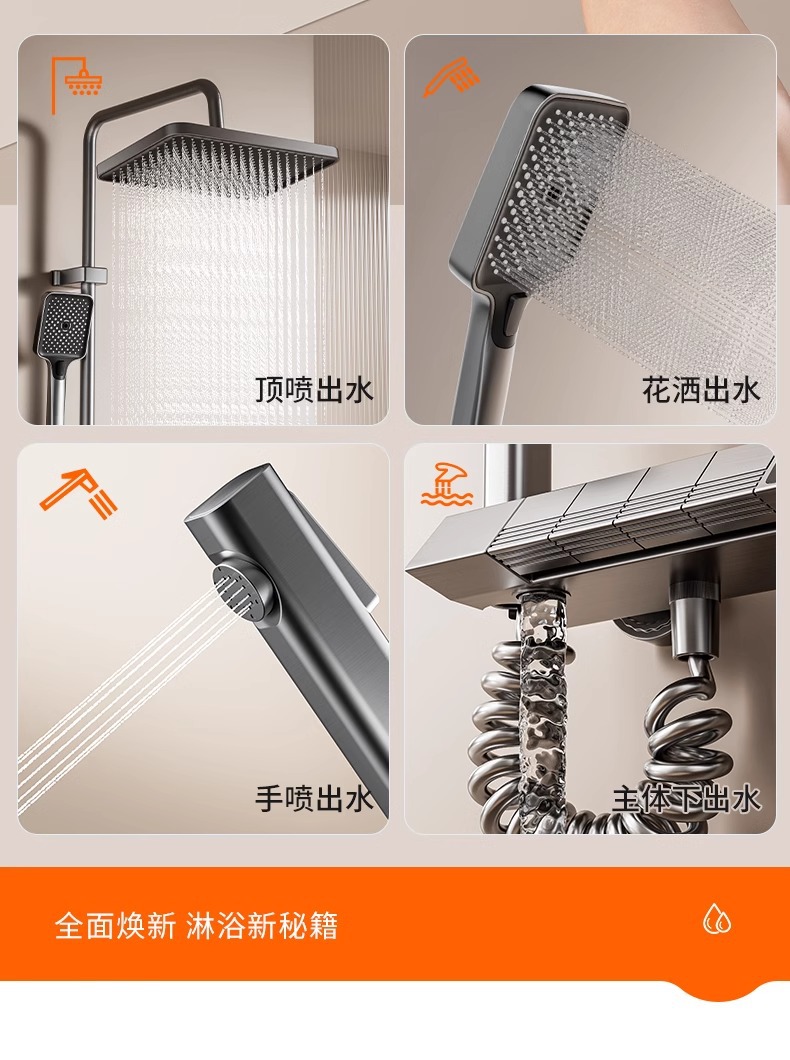 顶喷出水

花洒出水

手喷出水

主体下出水

全面焕新 淋浴新秘籍