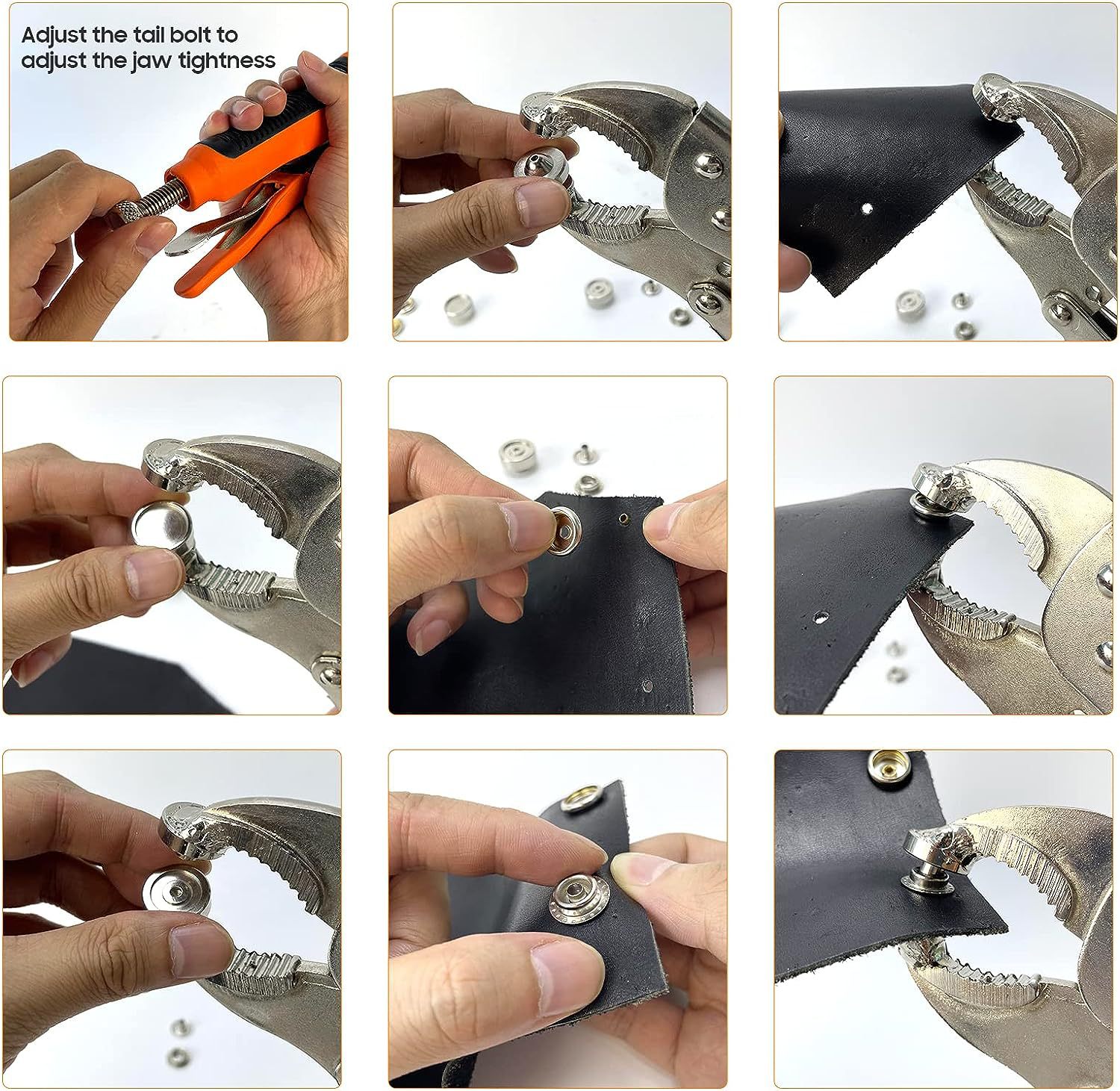 Adjust the tail bolt to adjust the jaw tightness