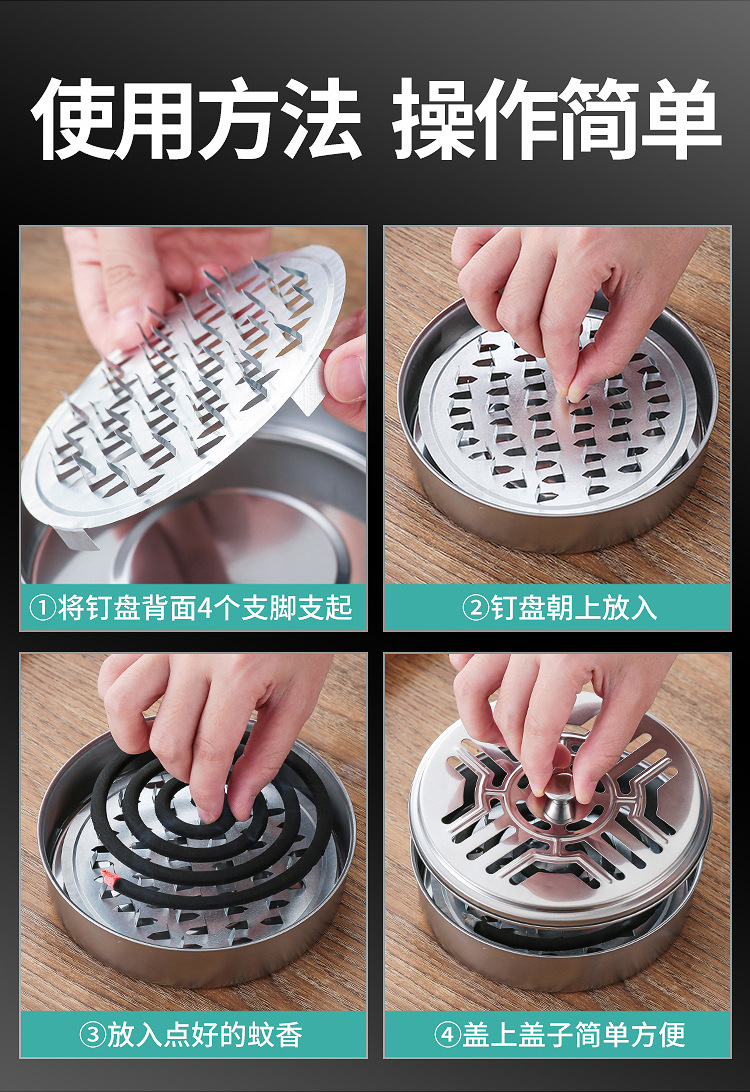 使用方法 操作简单

①将钉盘背面4个支脚支起

②钉盘朝上放入

③放入点好的蚊香

④盖上盖子简单方便