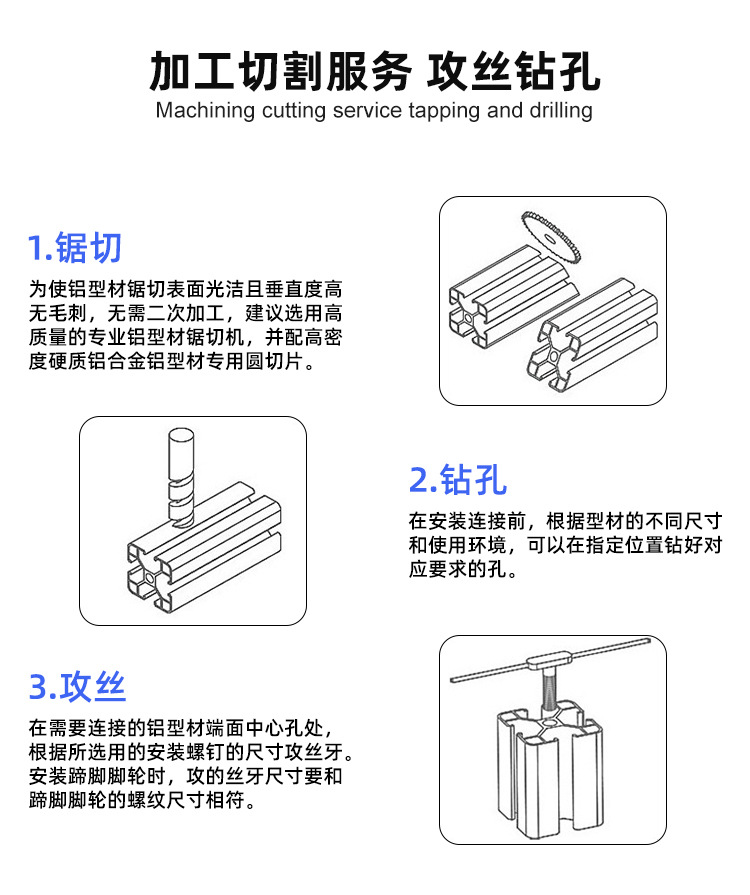 加工切割服务 攻丝钻孔
Machining cutting service tapping and drilling

1.锯切
为使铝型材锯切表面光洁且垂直度高无毛刺，无需二次加工，建议选用高质量的专业铝型材锯切机，并配高密度硬质铝合金铝型材专用圆切片。

2.钻孔
在安装连接前，根据型材的不同尺寸和使用环境，可以在指定位置钻好对应要求的孔。

3.攻丝
在需要连接的铝型材端面中心孔处，根据所选用的安装螺钉的尺寸攻丝牙。安装蹄脚脚轮时，攻的丝牙尺寸要和蹄脚脚轮的螺纹尺寸相符。