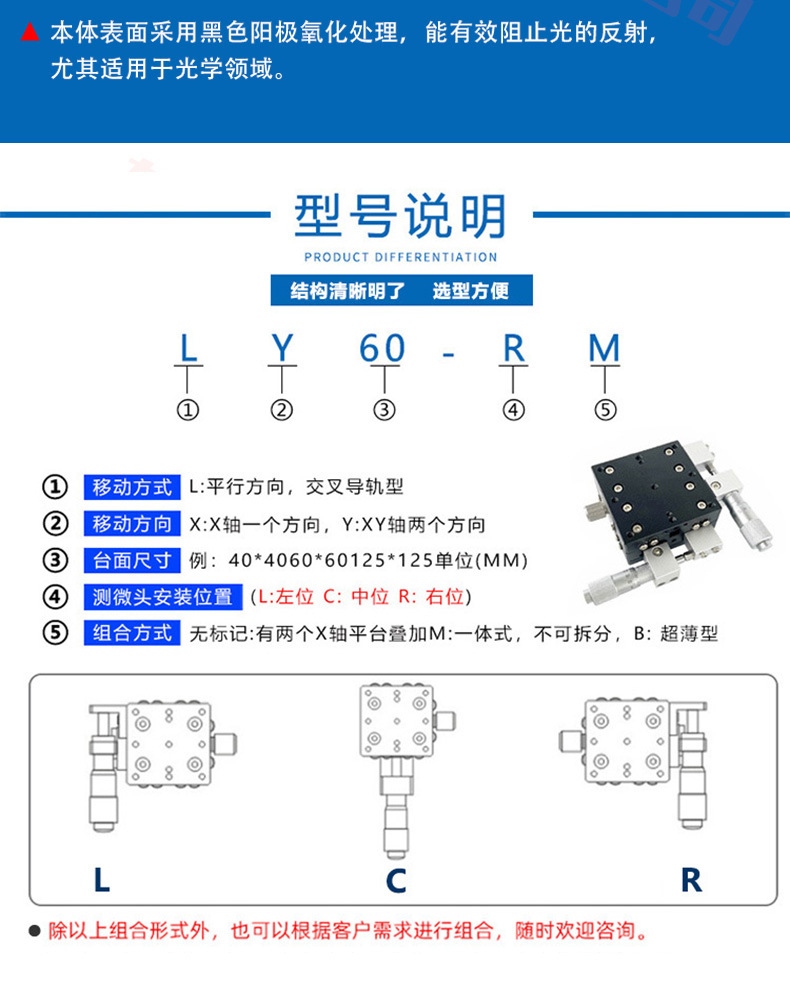 ▲ 本体表面采用黑色阳极氧化处理，能有效阻止光的反射，尤其适用于光学领域。

型号说明
PRODUCT DIFFERENTIATION
结构清晰明了 选型方便

L Y 60 - R M
① ② ③ ④ ⑤

① 移动方式 L:平行方向，交叉导轨型
② 移动方向 X:X轴一个方向，Y:XY轴两个方向
③ 台面尺寸 例：40*4060*60125*125单位(MM)
④ 测微头安装位置 (L:左位 C: 中位 R: 右位)
⑤ 组合方式 无标记:有两个X轴平台叠加M:一体式，不可拆分，B: 超薄型

L C R

● 除以上组合形式外，也可以根据客户需求进行组合，随时欢迎咨询。