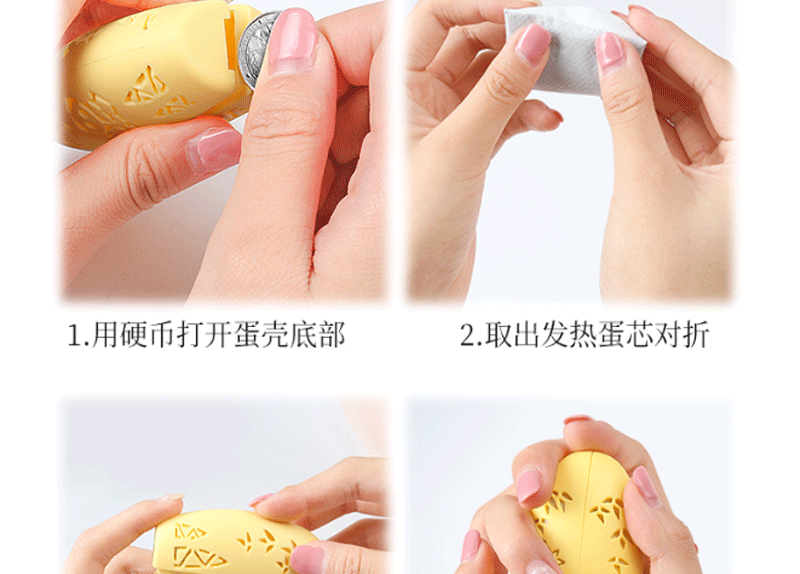 1.用硬币打开蛋壳底部

2.取出发热蛋芯对折