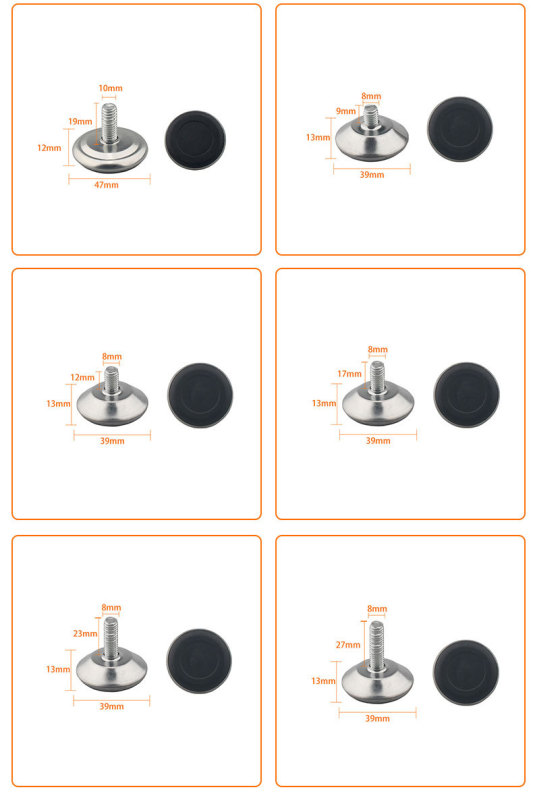 10mm
19mm
12mm
47mm

8mm
9mm
13mm
39mm

8mm
12mm
13mm
39mm

8mm
17mm
13mm
39mm

8mm
23mm
13mm
39mm

8mm
27mm
13mm
39mm