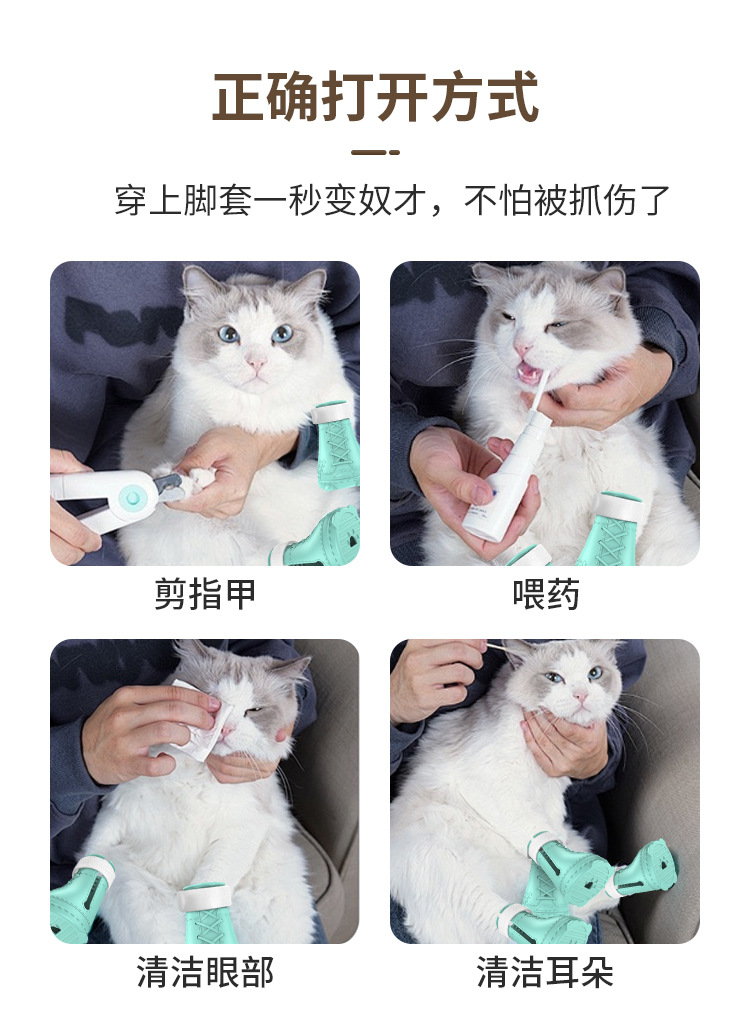 正确打开方式

穿上脚套一秒变奴才，不怕被抓伤了

剪指甲

喂药

清洁眼部

清洁耳朵