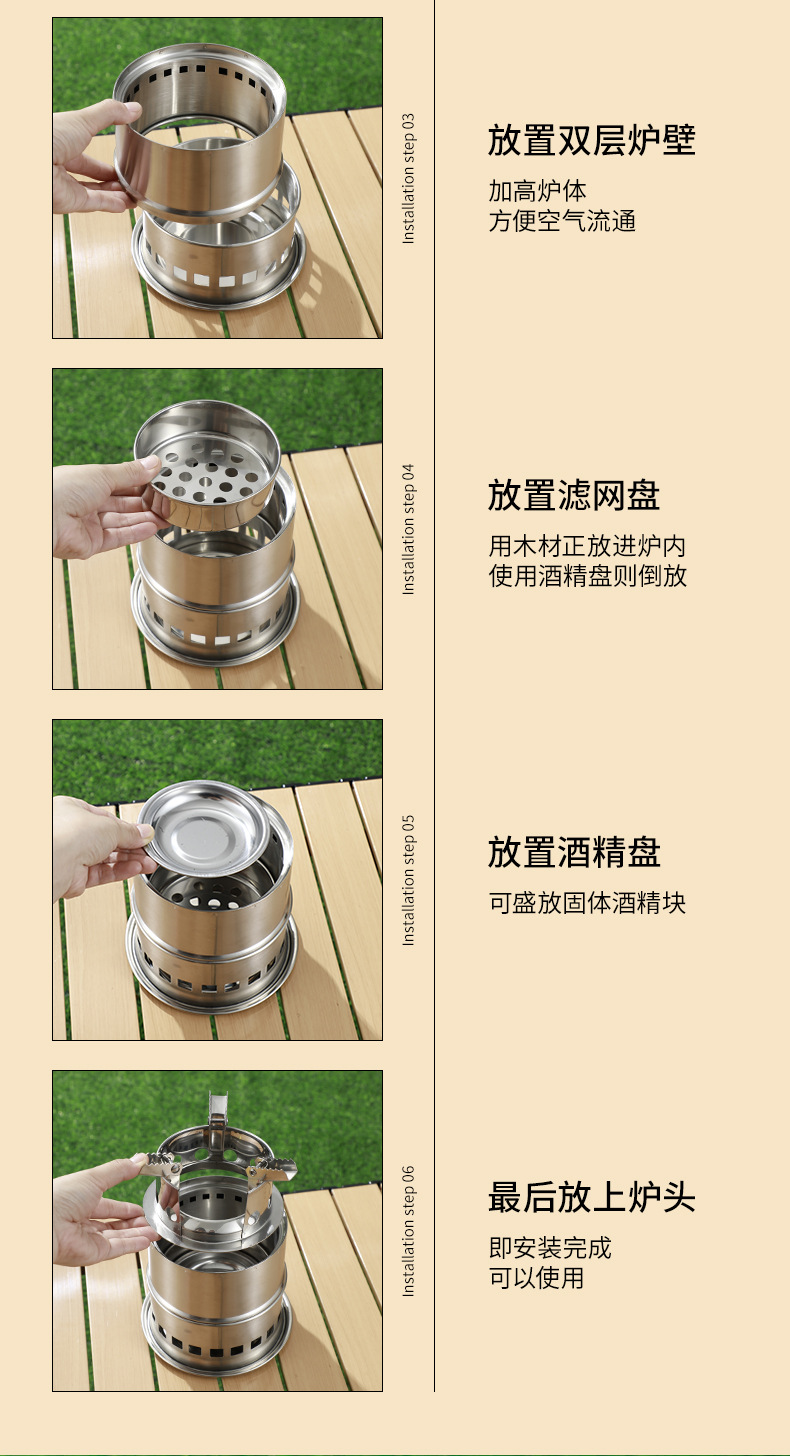 Installation step 03

放置双层炉壁

加高炉体
方便空气流通

Installation step 04

放置滤网盘

用木材正放进炉内
使用酒精盘则倒放

Installation step 05

放置酒精盘

可盛放固体酒精块

Installation step 06

最后放上炉头

即安装完成
可以使用