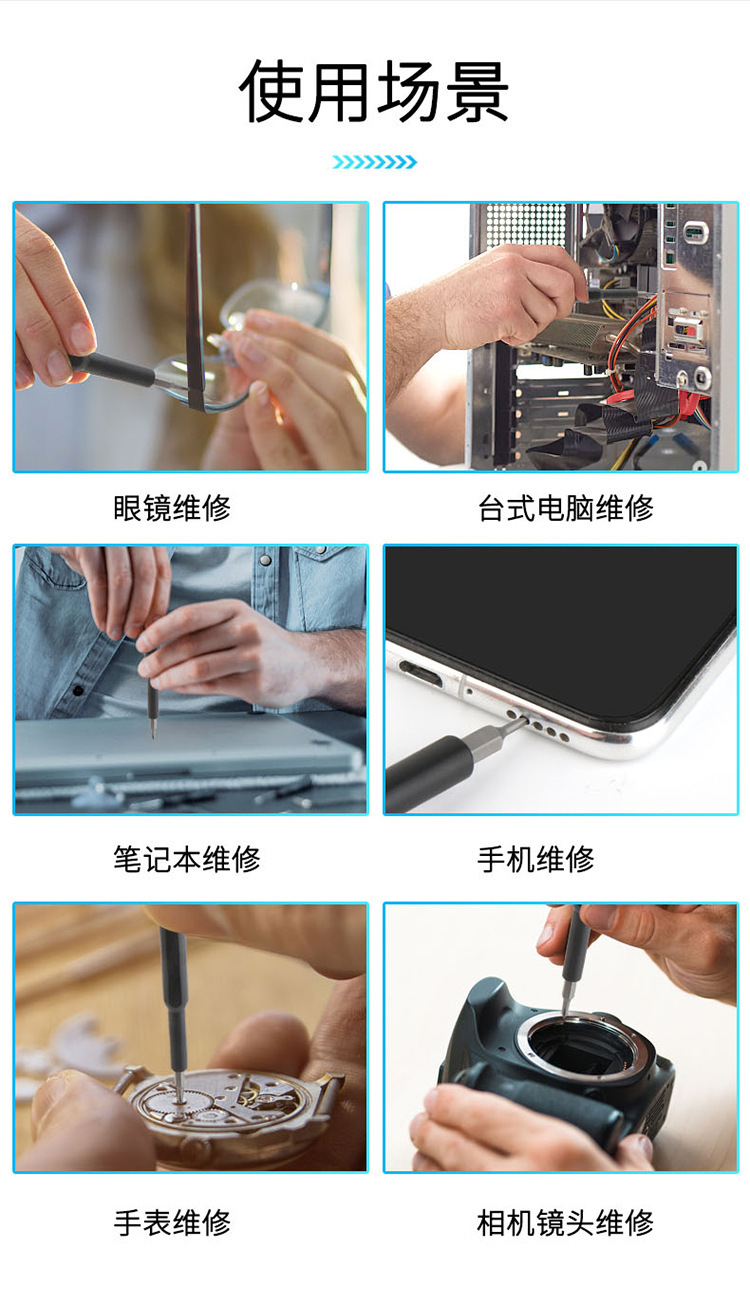 使用场景

眼镜维修

台式电脑维修

笔记本维修

手机维修

手表维修

相机镜头维修