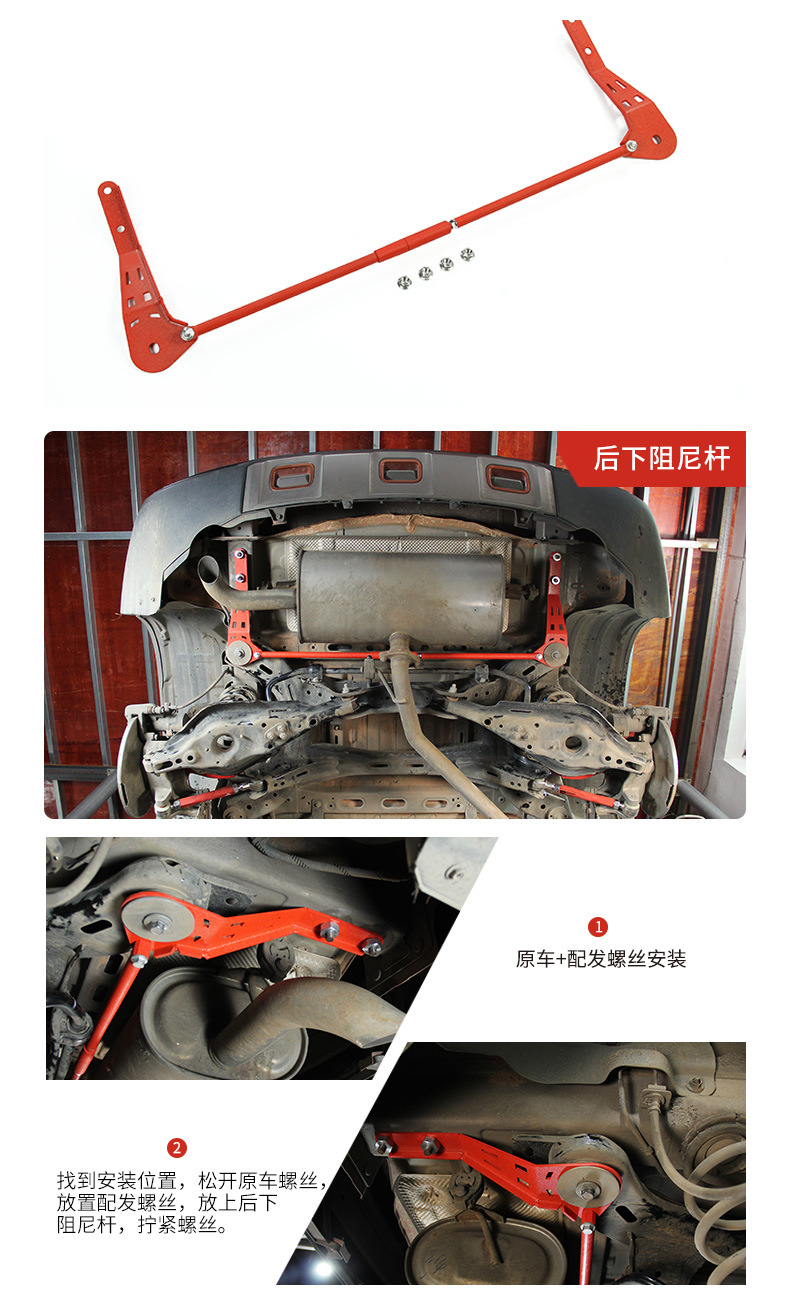 后下阻尼杆

1
原车+配发螺丝安装

2
找到安装位置，松开原车螺丝，放置配发螺丝，放上后下阻尼杆，拧紧螺丝。