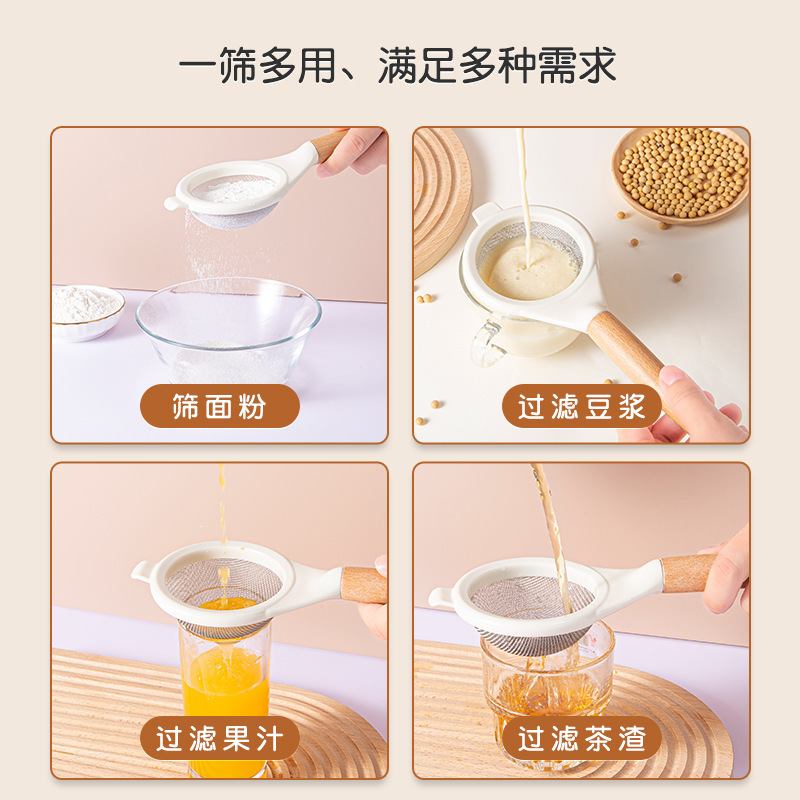 一筛多用、满足多种需求

筛面粉

过滤豆浆

过滤果汁

过滤茶渣