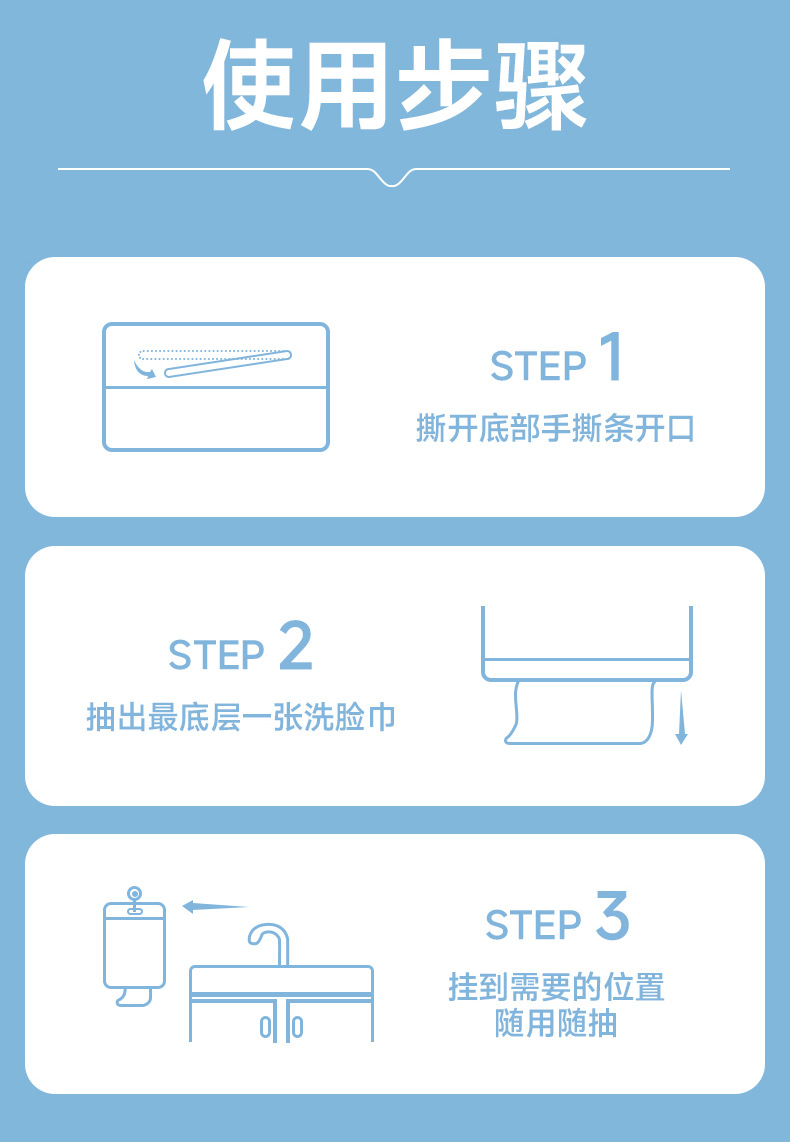 使用步骤

STEP 1
撕开底部手撕条开口

STEP 2
抽出最底层一张洗脸巾

STEP 3
挂到需要的位置
随用随抽