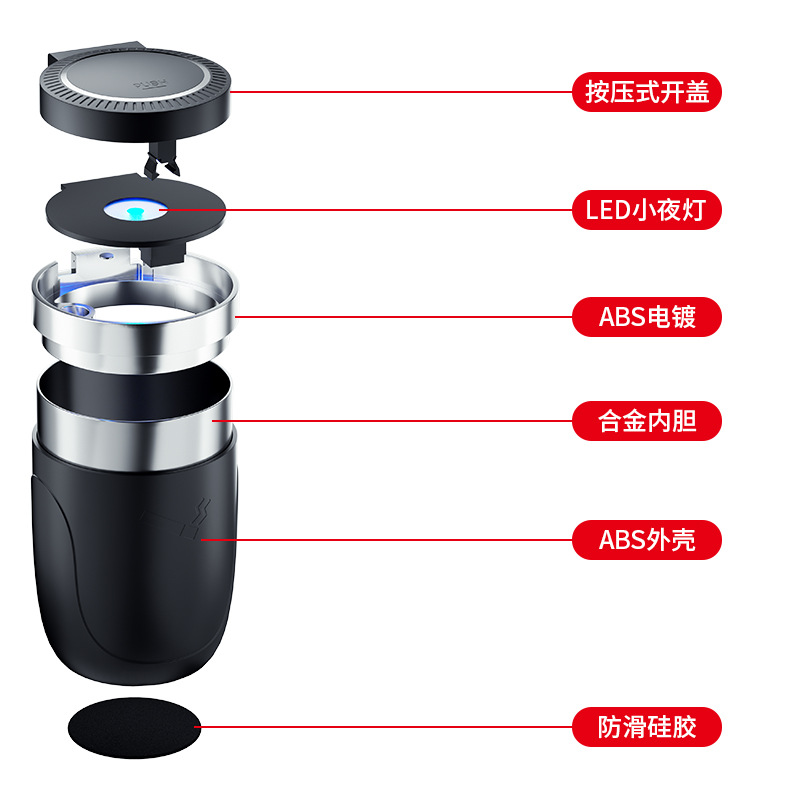 按压式开盖

LED小夜灯

ABS电镀

合金内胆

ABS外壳

防滑硅胶