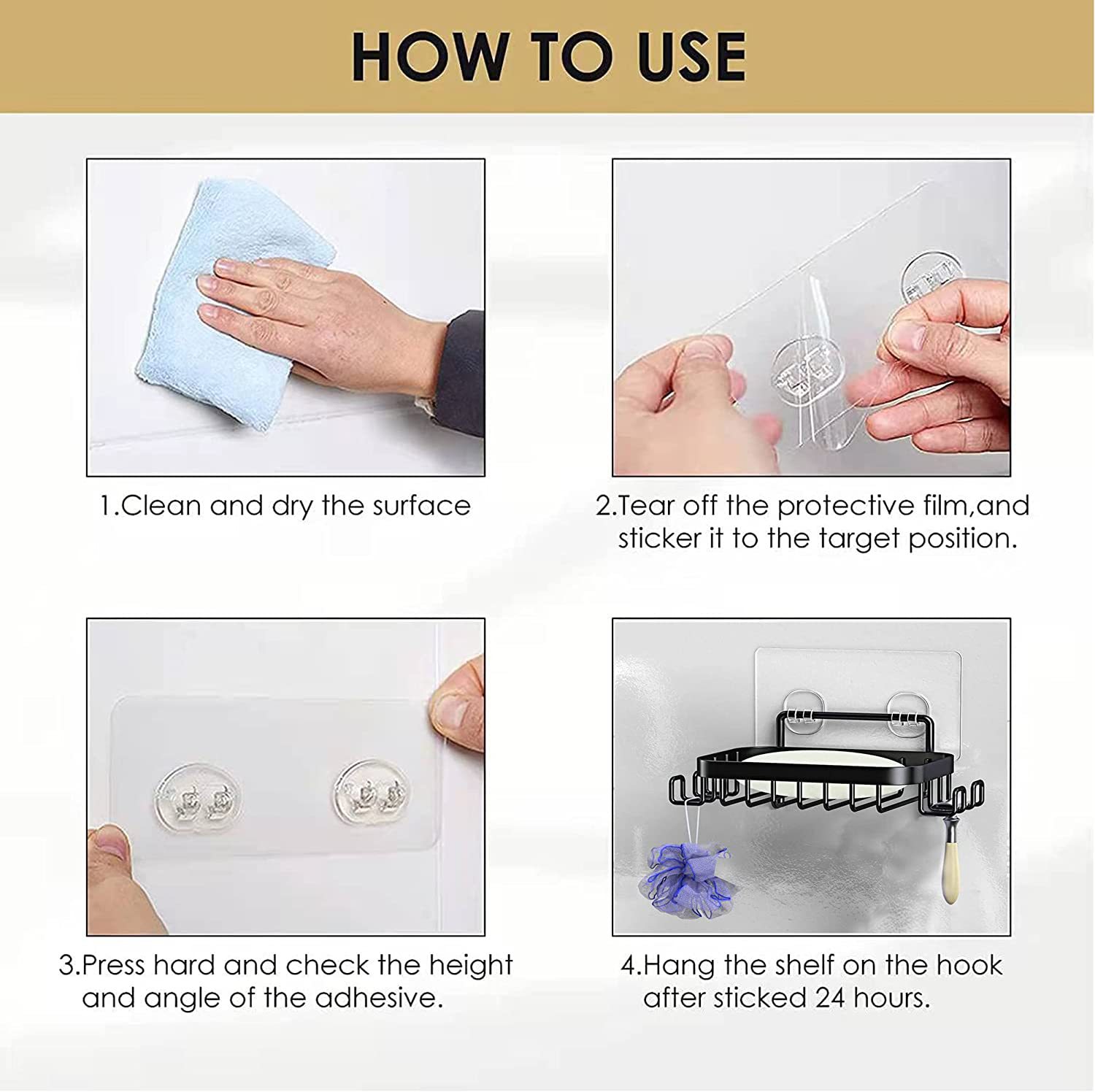 HOW TO USE

1.Clean and dry the surface

2.Tear off the protective film,and sticker it to the target position.

3.Press hard and check the height and angle of the adhesive.

4.Hang the shelf on the hook after sticked 24 hours.