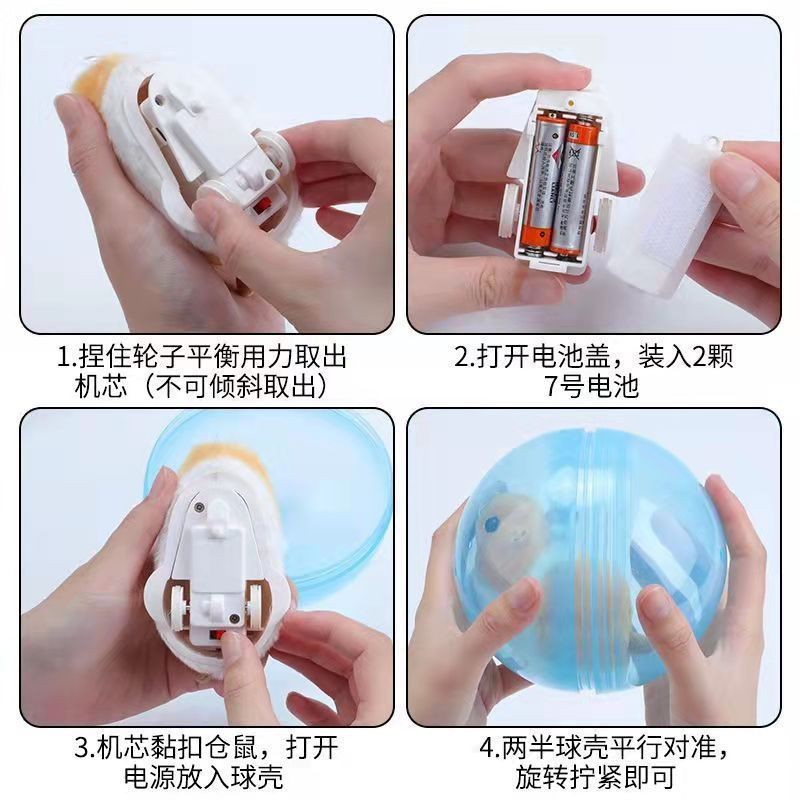 1.捏住轮子平衡用力取出机芯（不可倾斜取出）

2.打开电池盖，装入2颗7号电池

3.机芯黏扣仓鼠，打开电源放入球壳

4.两半球壳平行对准，旋转拧紧即可