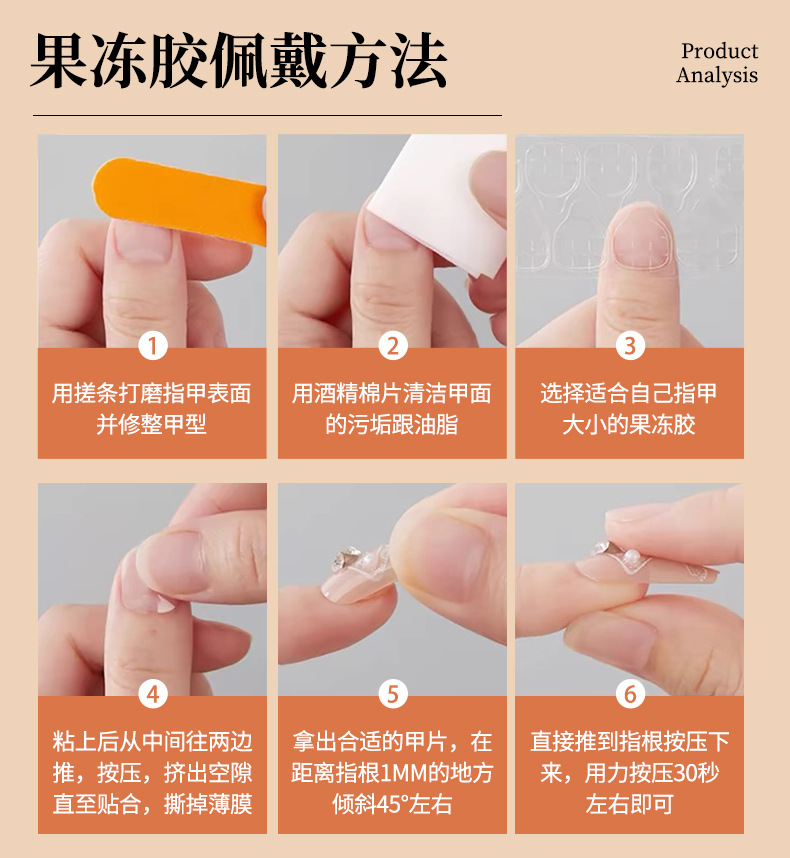 果冻胶佩戴方法

Product Analysis

1
用搓条打磨指甲表面并修整甲型

2
用酒精棉片清洁甲面的污垢跟油脂

3
选择适合自己指甲大小的果冻胶

4
粘上后从中间往两边推，按压，挤出空隙直至贴合，撕掉薄膜

5
拿出合适的甲片，在距离指根1MM的地方倾斜45°左右

6
直接推到指根按压下来，用力按压30秒左右即可