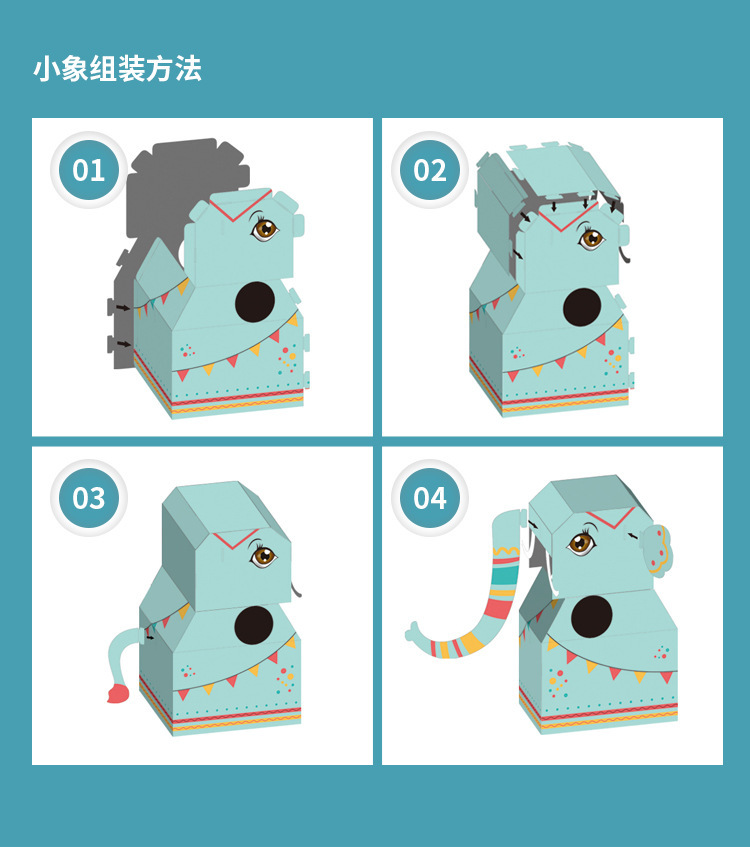 小象组装方法

01

02

03

04