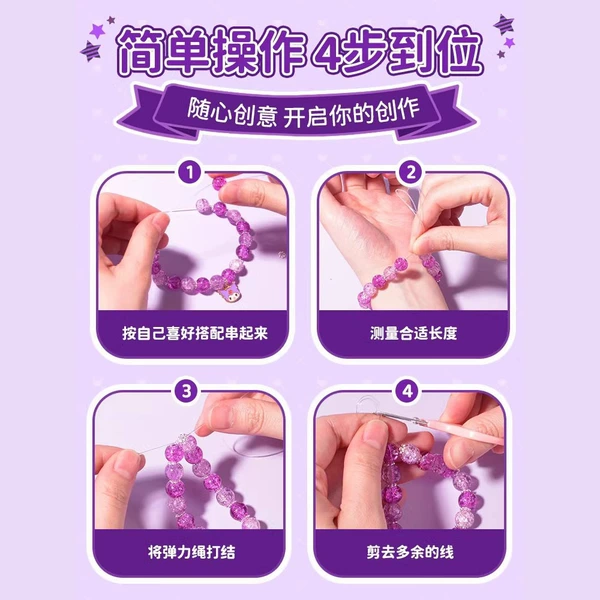 简单操作 4步到位

随心创意 开启你的创作

1
按自己喜好搭配串起来

2
测量合适长度

3
将弹力绳打结

4
剪去多余的线