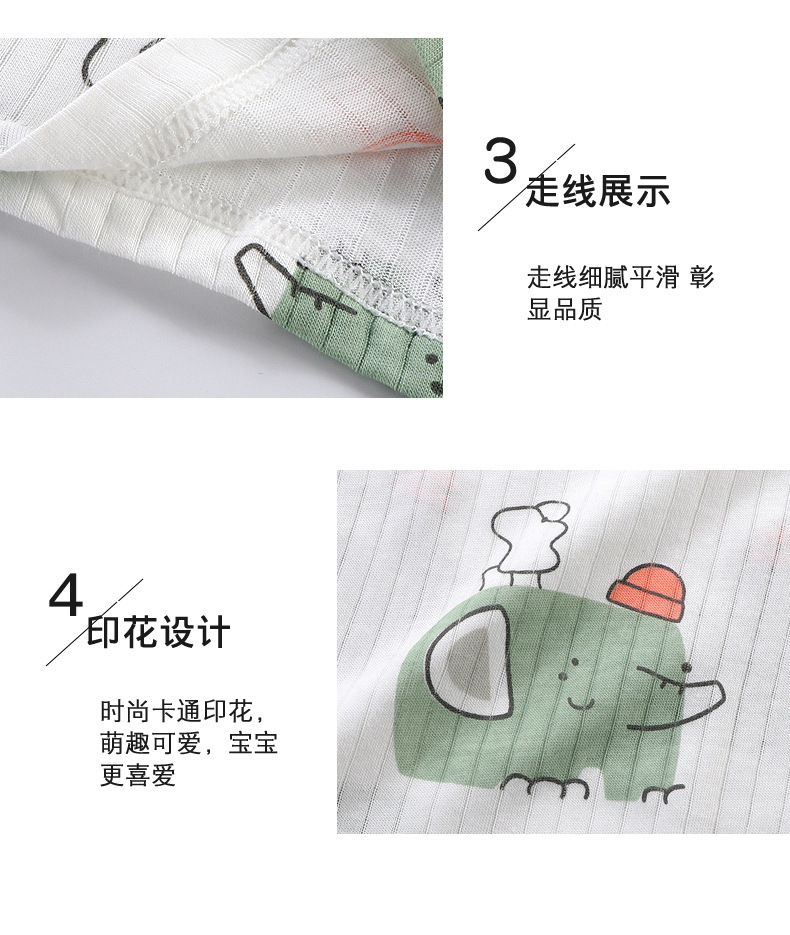 3
走线展示

走线细腻平滑 彰显品质

4
印花设计

时尚卡通印花，萌趣可爱，宝宝更喜爱