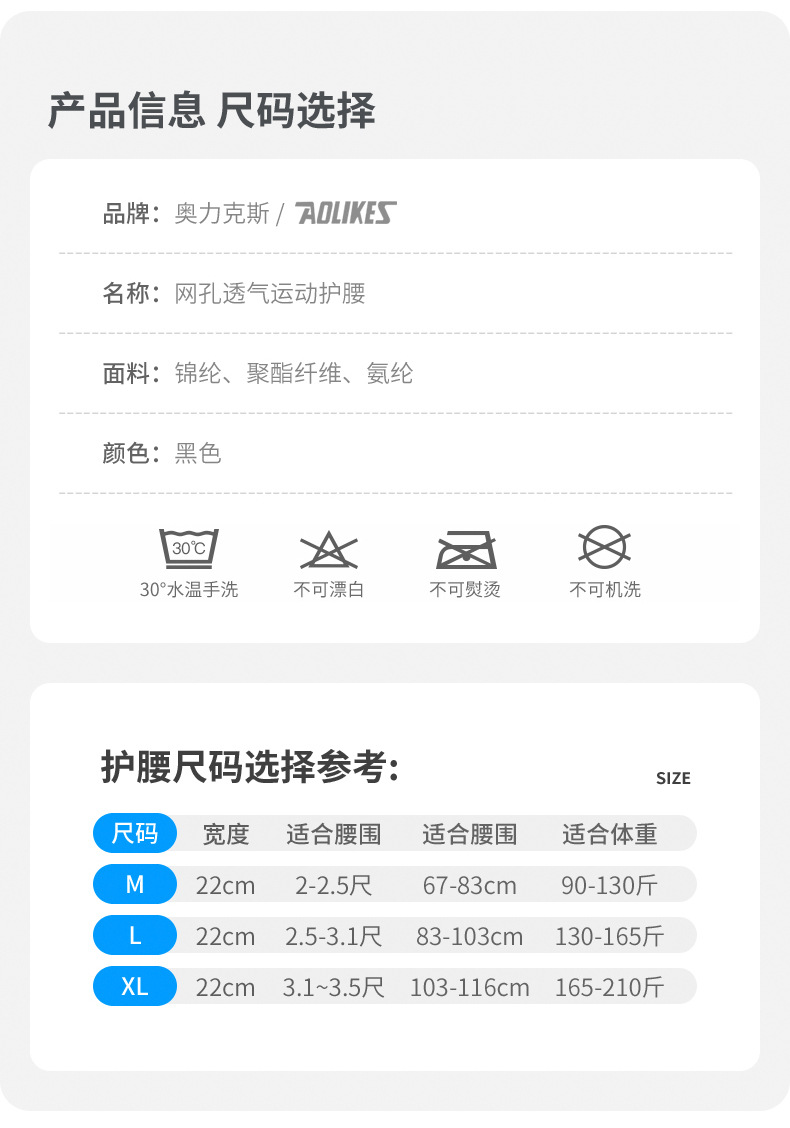 产品信息 尺码选择

品牌：奥力克斯 / AOLIKES

名称：网孔透气运动护腰

面料：锦纶、聚酯纤维、氨纶

颜色：黑色

30℃

30°水温手洗 不可漂白 不可熨烫 不可机洗

护腰尺码选择参考：

SIZE

| 尺码 | 宽度 | 适合腰围 | 适合腰围 | 适合体重 |
|---|---|---|---|---|
| M | 22cm | 2-2.5尺 | 67-83cm | 90-130斤 |
| L | 22cm | 2.5-3.1尺 | 83-103cm | 130-165斤 |
| XL | 22cm | 3.1~3.5尺 | 103-116cm | 165-210斤 |