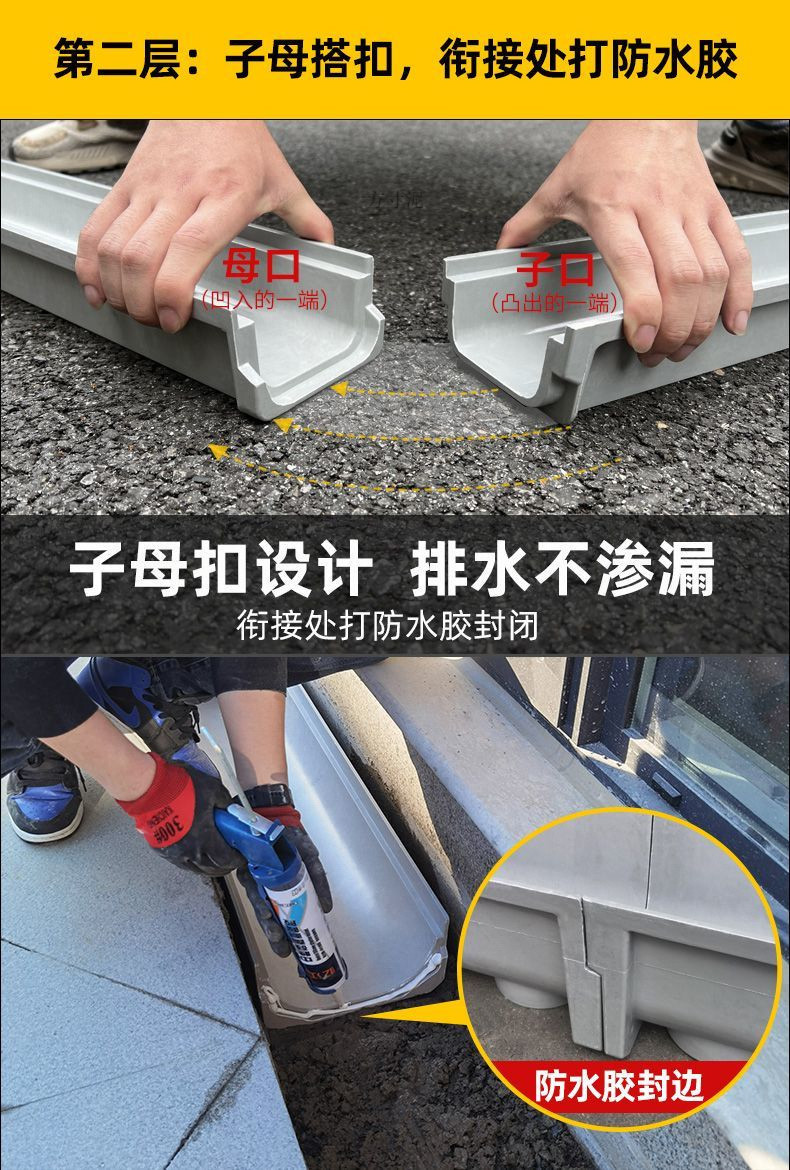 第二层：子母搭扣，衔接处打防水胶

母口
（凹入的一端）

子口
（凸出的一端）

子母扣设计 排水不渗漏

衔接处打防水胶封闭

300#

防水胶封边