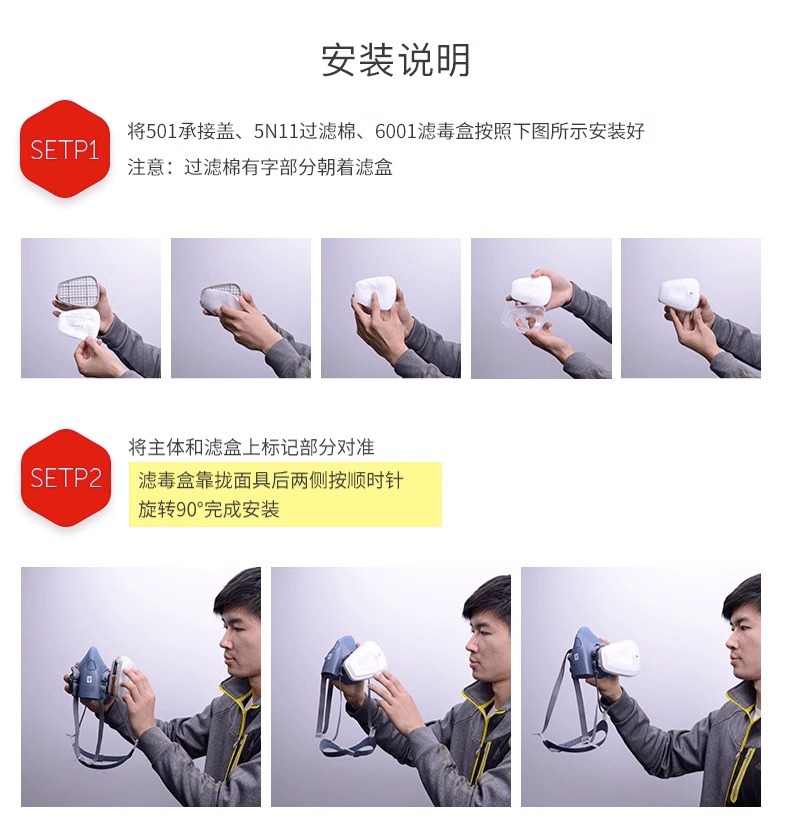 安装说明

SETP1

将501承接盖、5N11过滤棉、6001滤毒盒按照下图所示安装好

注意：过滤棉有字部分朝着滤盒

SETP2

将主体和滤盒上标记部分对准

滤毒盒靠拢面具后两侧按顺时针旋转90°完成安装