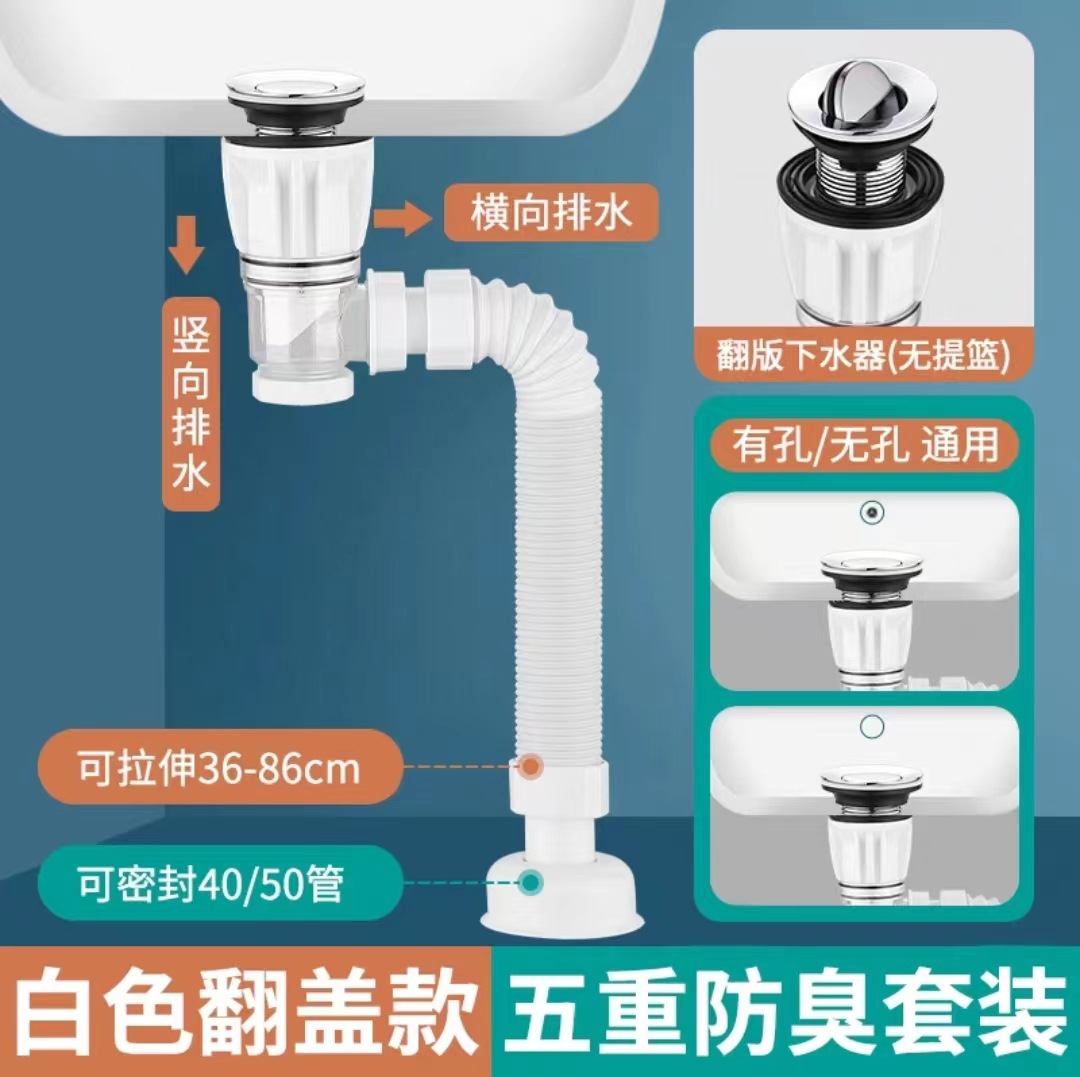 横向排水

竖向排水

翻版下水器(无提篮)

有孔/无孔 通用

可拉伸36-86cm

可密封40/50管

白色翻盖款

五重防臭套装