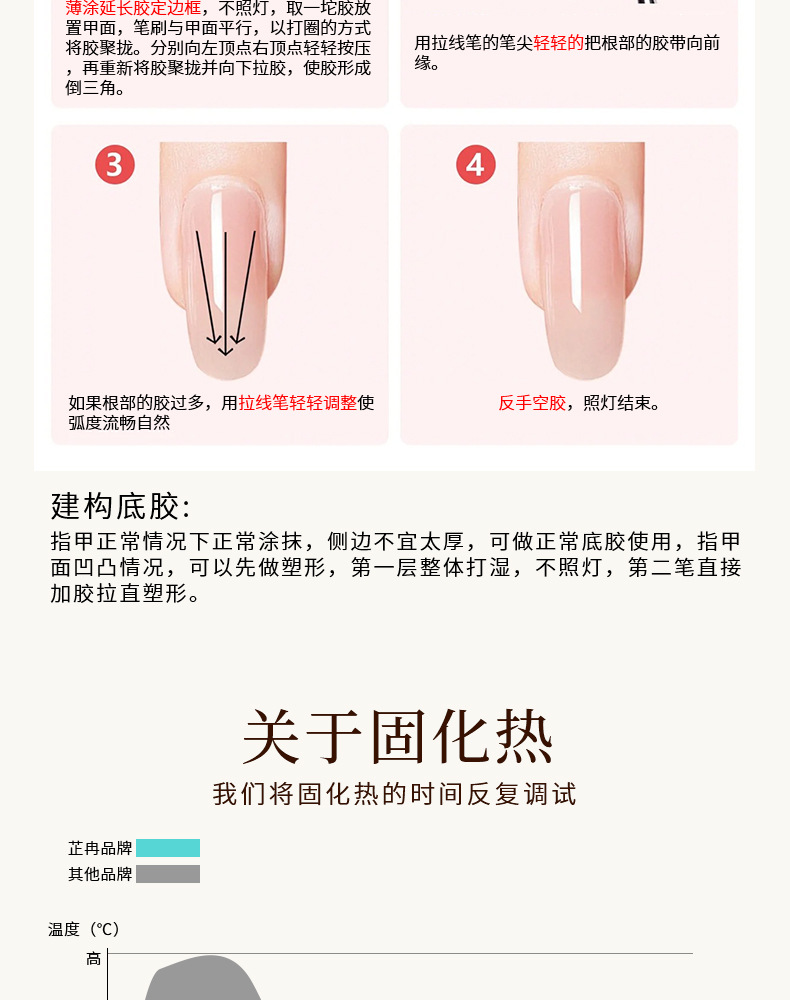 薄涂延长胶定边框，不照灯，取一坨胶放置甲面，笔刷与甲面平行，以打圈的方式将胶聚拢。分别向左顶点右顶点轻轻按压，再重新将胶聚拢并向下拉胶，使胶形成倒三角。

用拉线笔的笔尖轻轻的把根部的胶带向前缘。

3

如果根部的胶过多，用拉线笔轻轻调整使弧度流畅自然

4

反手空胶，照灯结束。

建构底胶:

指甲正常情况下正常涂抹，侧边不宜太厚，可做正常底胶使用，指甲面凹凸情况，可以先做塑形，第一层整体打湿，不照灯，第二笔直接加胶拉直塑形。

关于固化热

我们将固化热的时间反复调试

芷冉品牌

其他品牌

温度（℃）

高