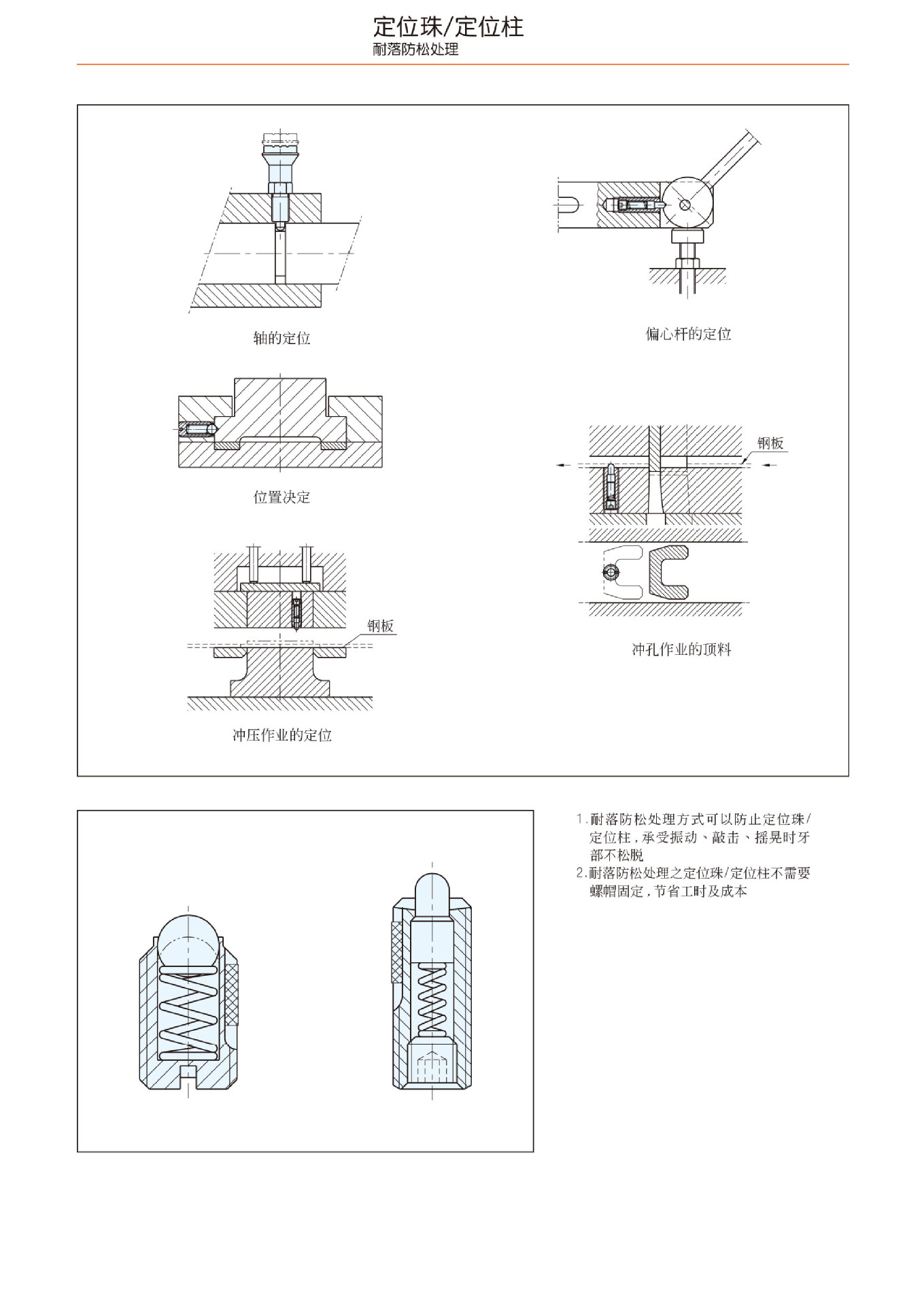 定位珠/定位柱
耐落防松处理

轴的定位

偏心杆的定位

位置决定

钢板

冲孔作业的顶料

钢板

冲压作业的定位

1.耐落防松处理方式可以防止定位珠/定位柱，承受振动、敲击、摇晃时牙部不松脱
2.耐落防松处理之定位珠/定位柱不需要螺帽固定，节省工时及成本